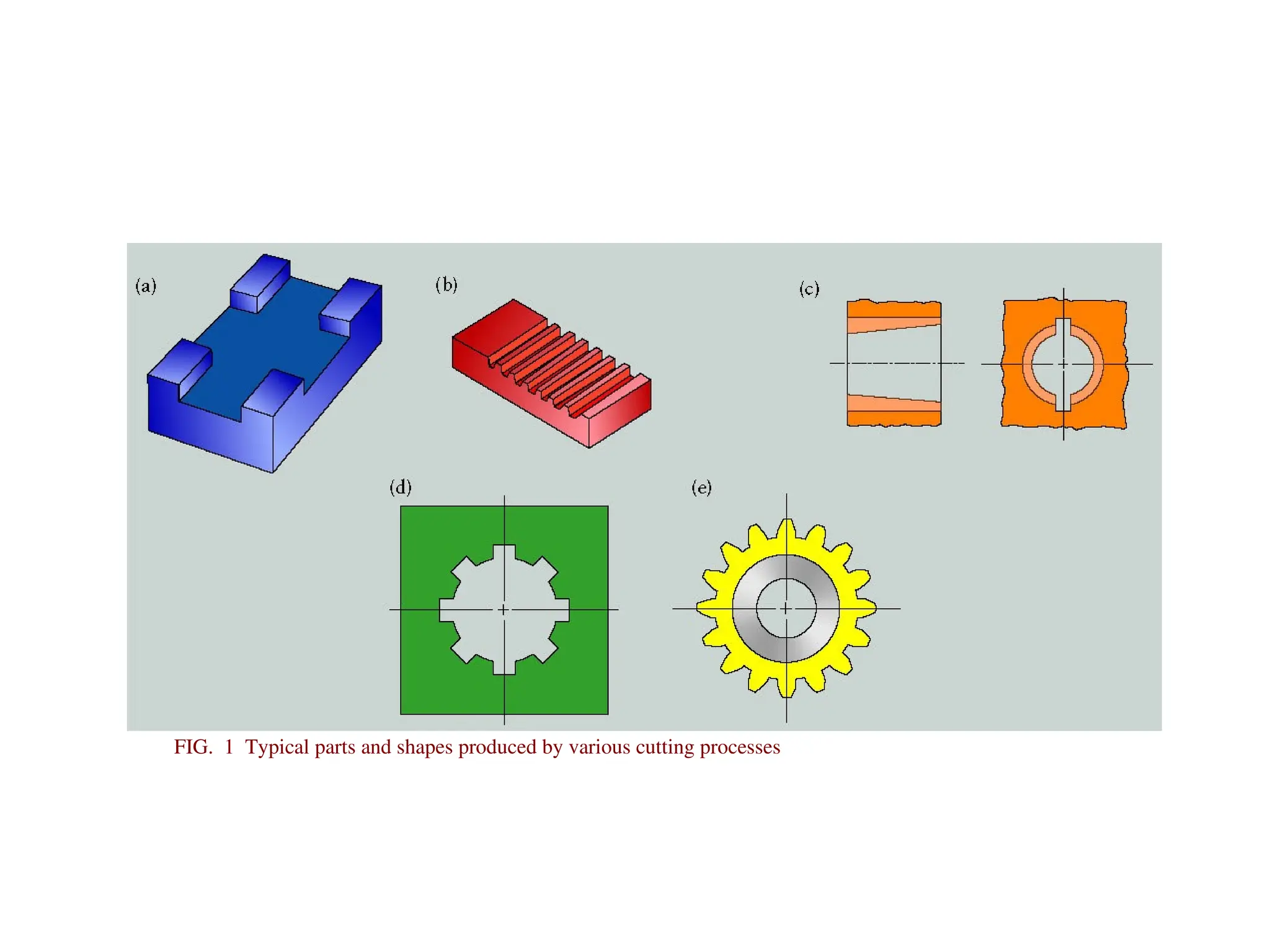 (a)

(b)

(c)

(d)

(e)

FIG. 1 Typical parts and shapes produced by various cutting processes