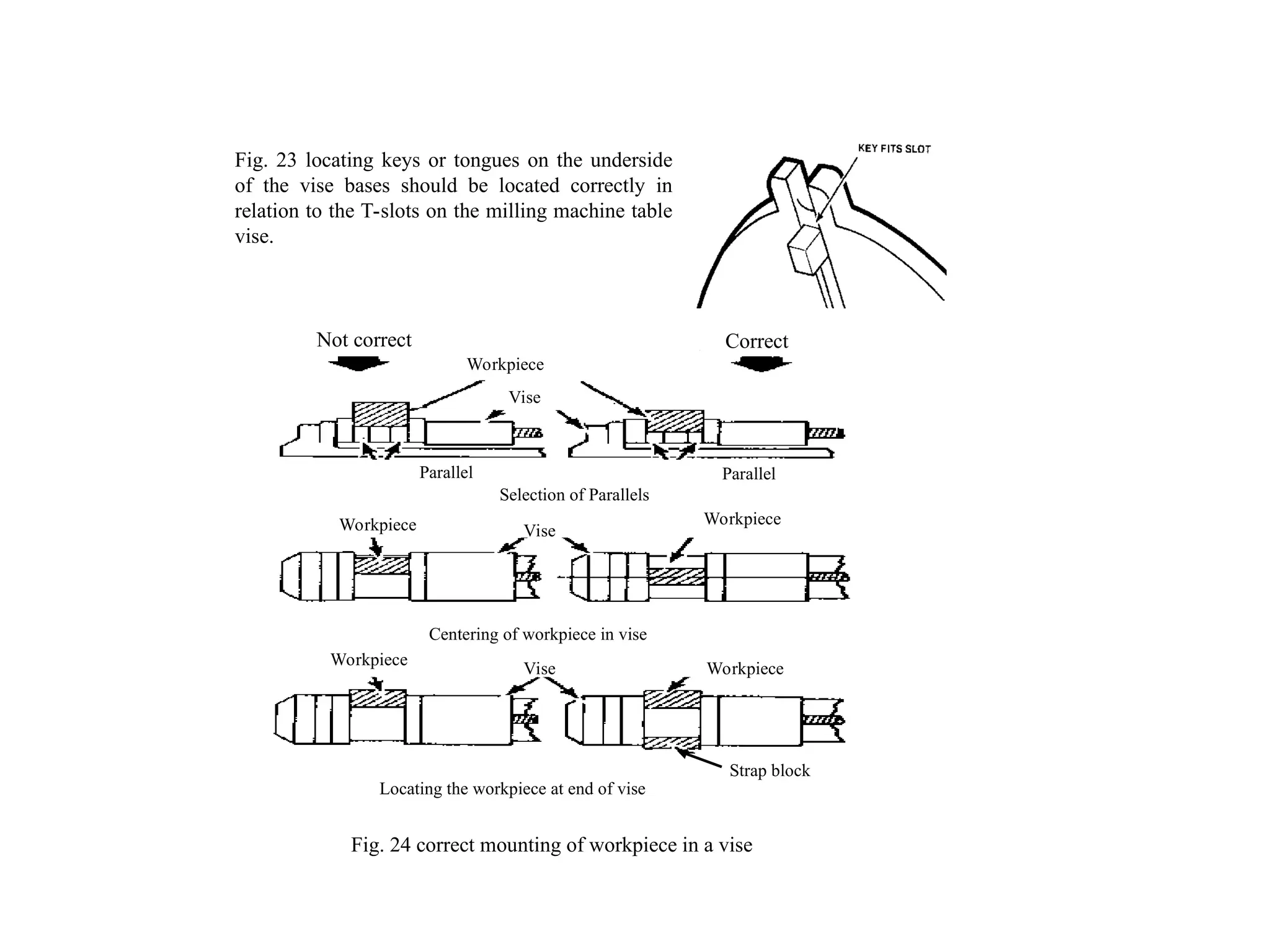 Fig. 23 locating keys or tongues on the underside of the vise bases should be located correctly in relation to the T-slots on the milling machine table vise.

KEY FITS SLOT

Not correct

Correct

Workpiece

Vise

Parallel

Parallel

Selection of Parallels

Workpiece

Vise

Workpiece

Centering of workpiece in vise

Workpiece

Vise

Workpiece

Strap block

Locating the workpiece at end of vise

Fig. 24 correct mounting of workpiece in a vise