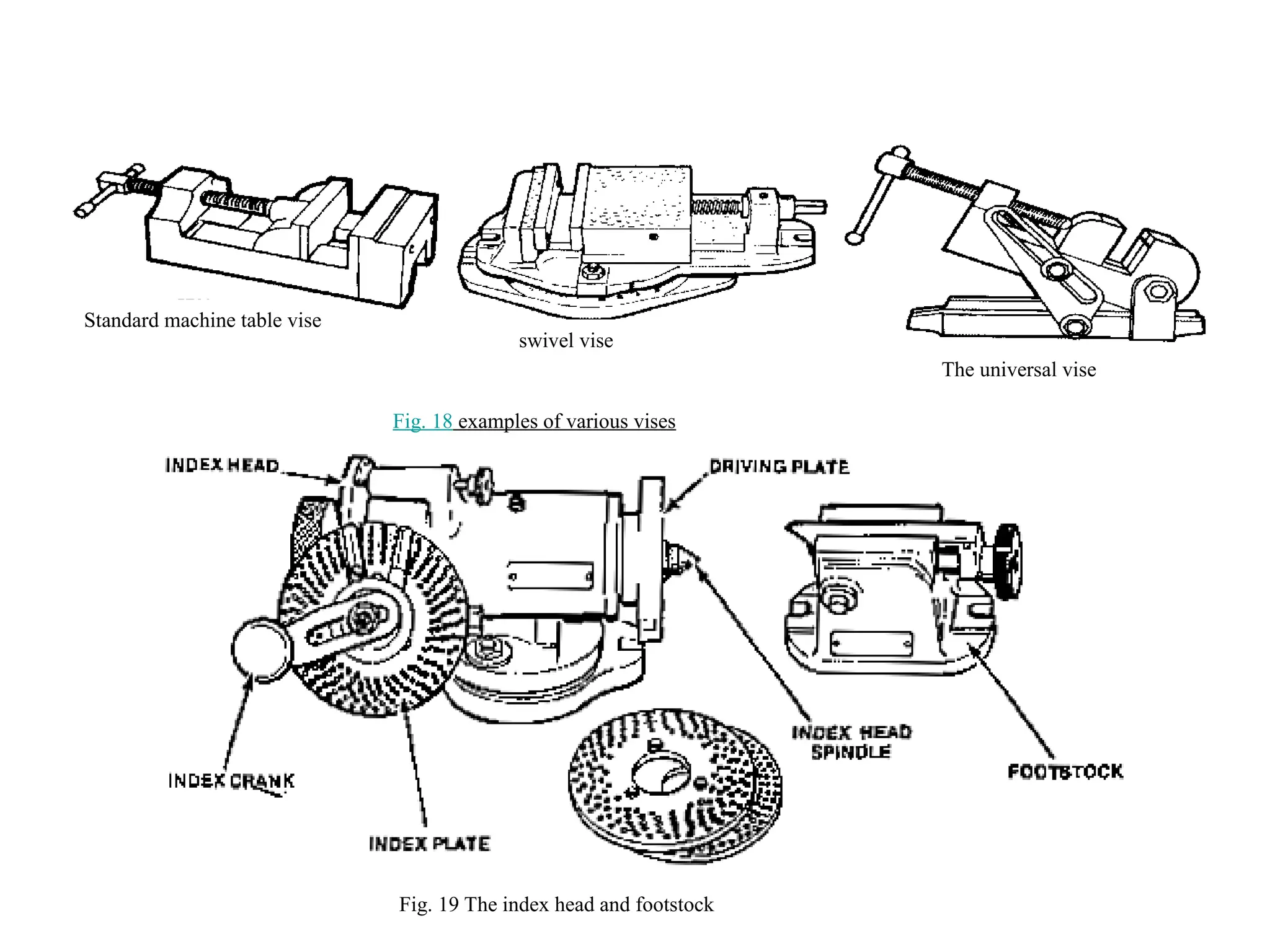 Standard machine table vise

swivel vise

The universal vise

Fig. 18 examples of various vises

INDEX HEAD

DRIVING PLATE

INDEX HEAD SPINDLE

FOOTSTOCK

INDEX CRANK

INDEX PLATE

Fig. 19 The index head and footstock