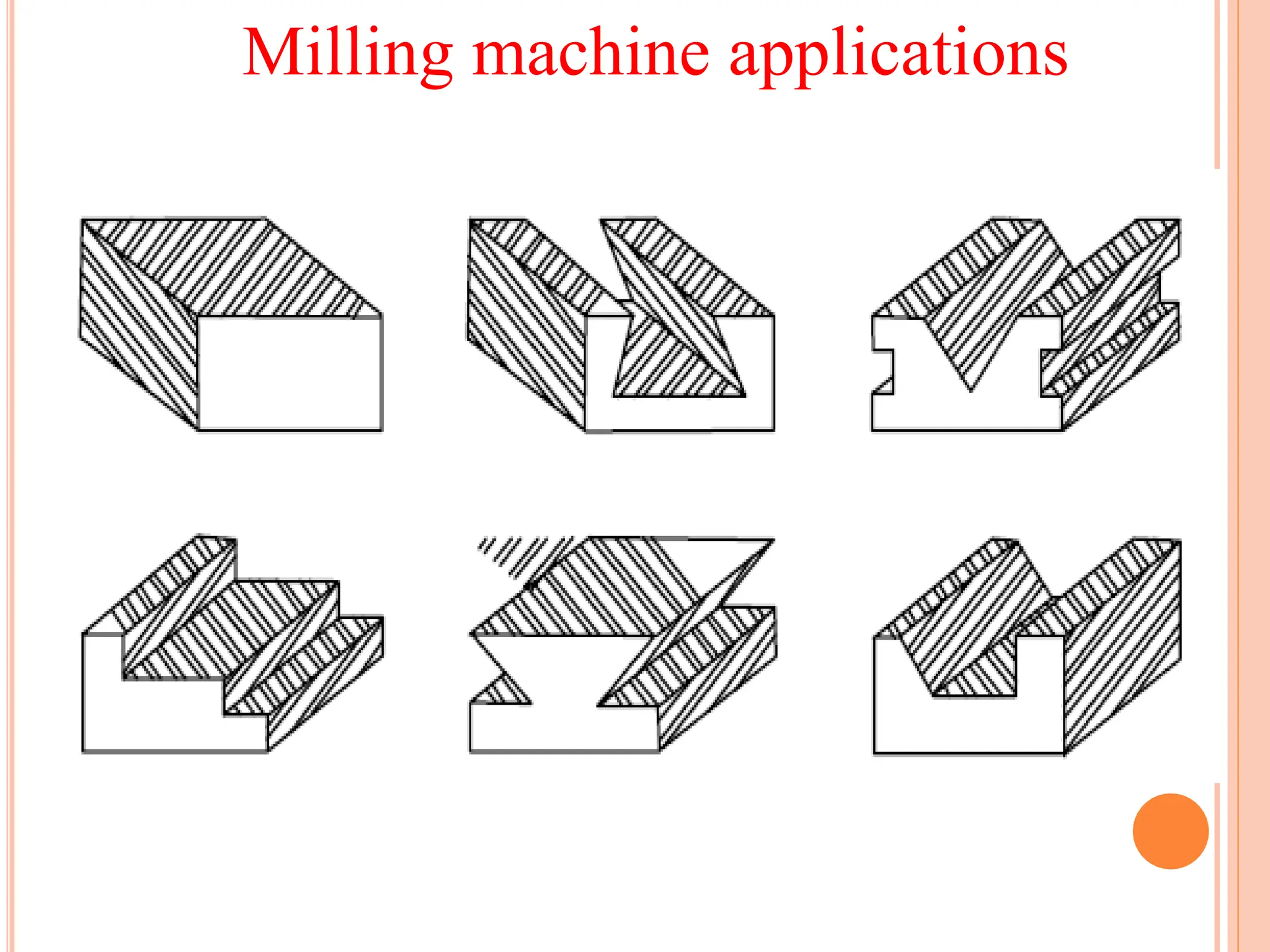 Milling machine applications