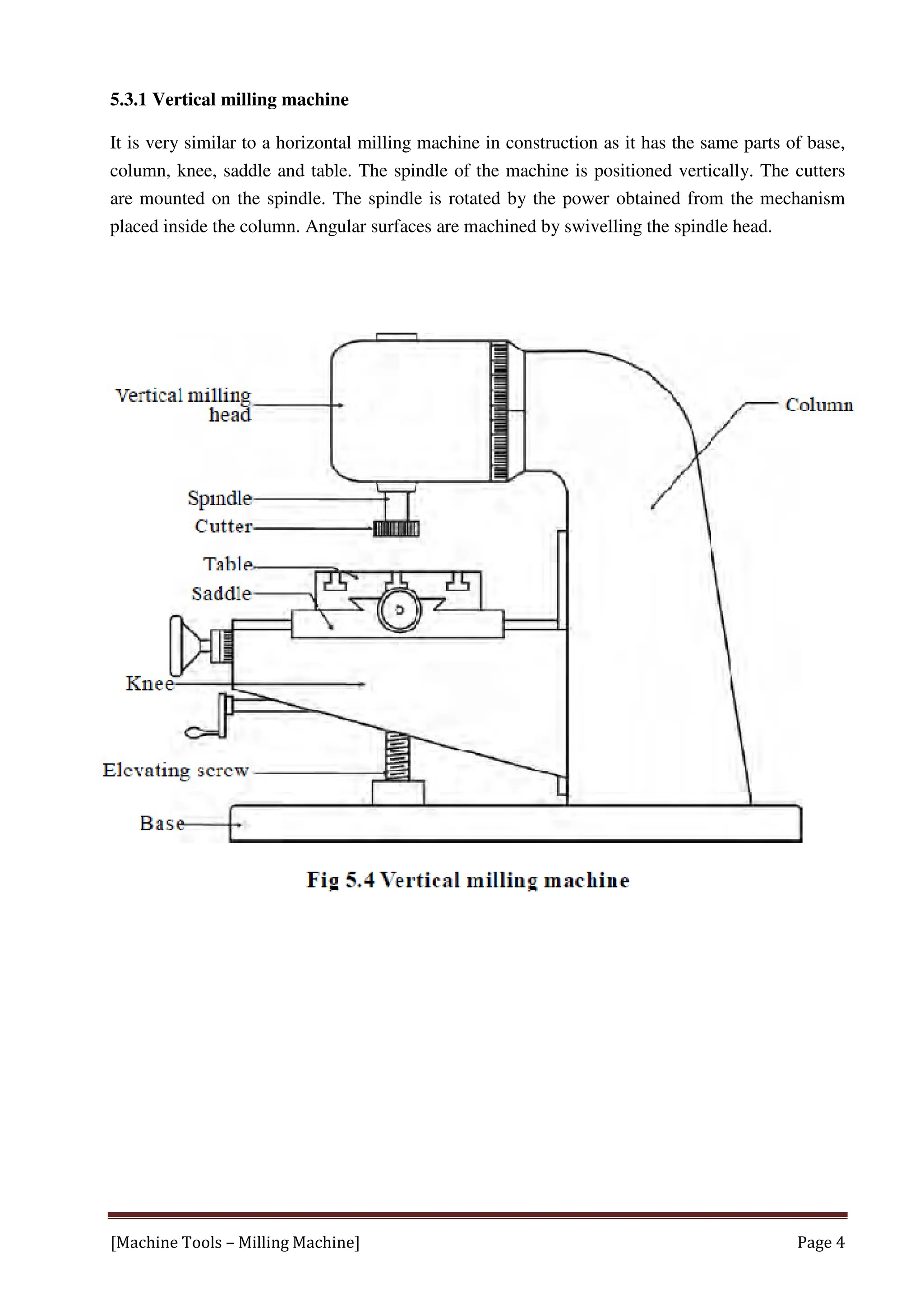 5.3.1 Vertical milling machine

It is very similar to a horizontal milling machine in construction as it has the same parts of base, column, knee, saddle and table. The spindle of the machine is positioned vertically. The cutters are mounted on the spindle. The spindle is rotated by the power obtained from the mechanism placed inside the column. Angular surfaces are machined by swivelling the spindle head.

Vertical milling head
Column
Spindle
Cutter
Table
Saddle
Knee
Elevating screw
Base

Fig 5.4 Vertical milling machine

[Machine Tools – Milling Machine]
Page 4