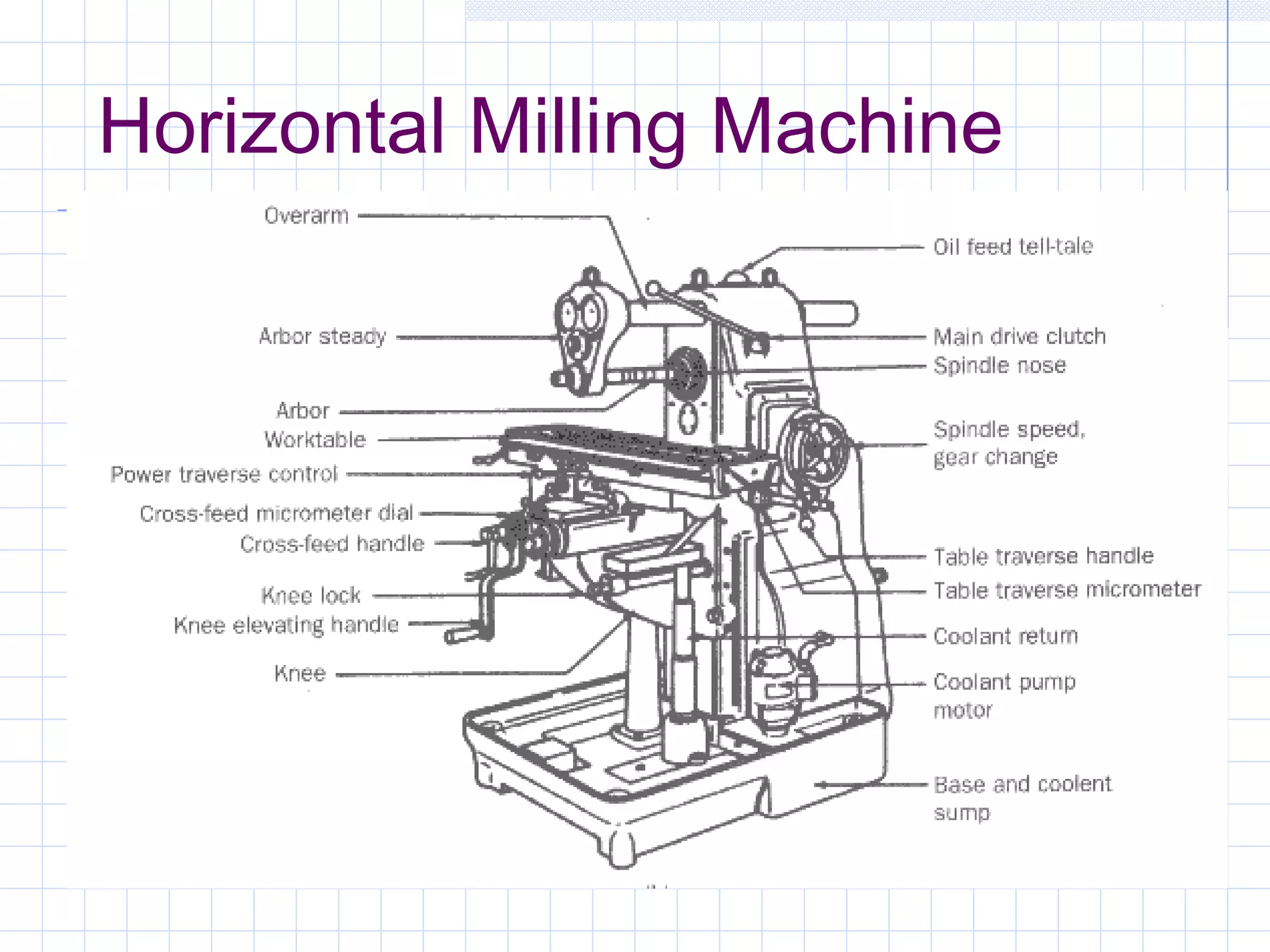 Horizontal Milling Machine

Overarm
Arbor steady
Arbor
Worktable
Power traverse control
Cross-feed micrometer dial
Cross-feed handle
Knee lock
Knee elevating handle
Knee

Oil feed tell-tale
Main drive clutch
Spindle nose
Spindle speed, gear change
Table traverse handle
Table traverse micrometer
Coolant return
Coolant pump motor
Base and coolent sump