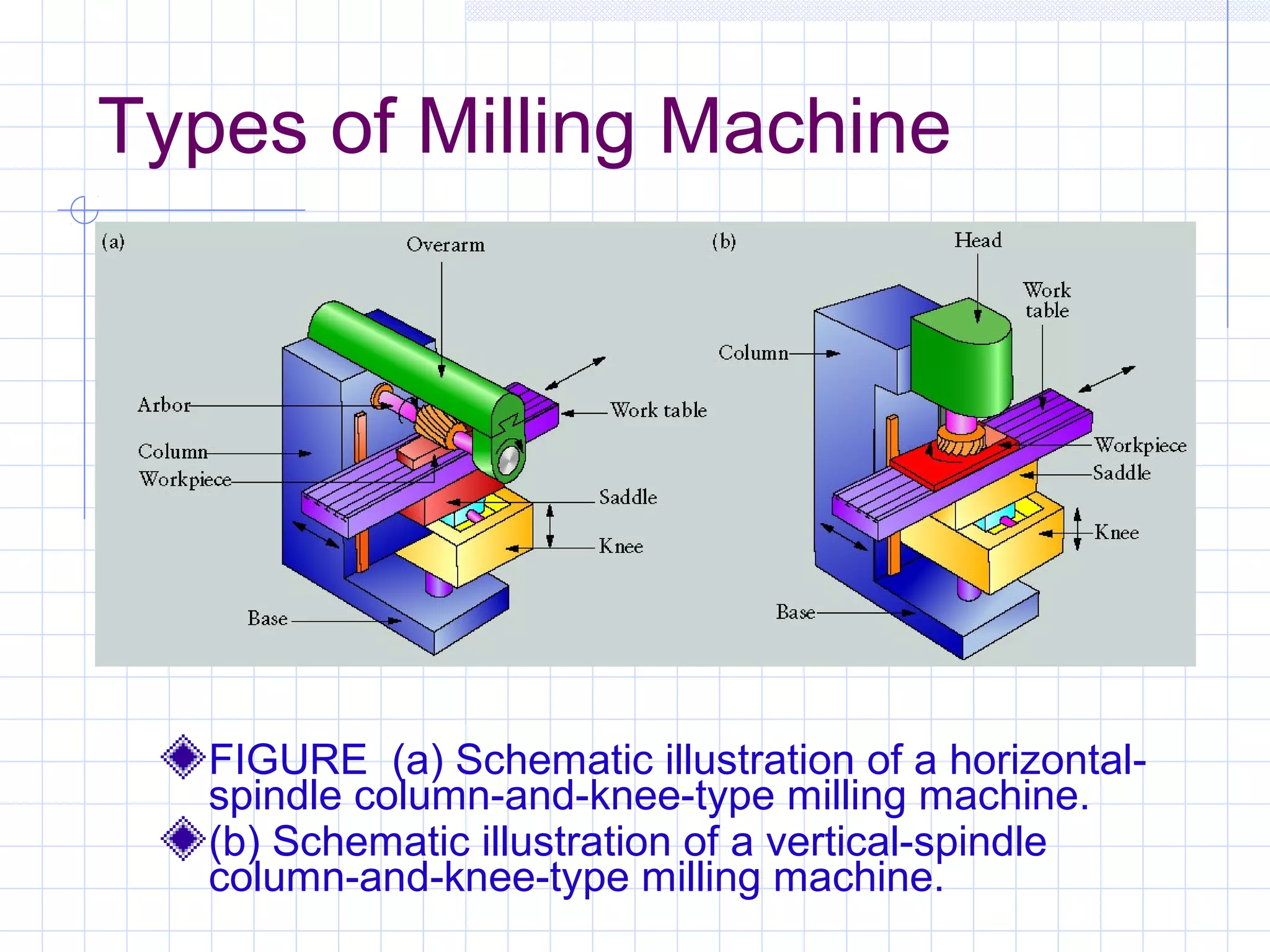 Types of Milling Machine

(a)
Overarm
Arbor
Column
Workpiece
Work table
Saddle
Knee
Base

(b)
Head
Work table
Column
Workpiece
Saddle
Knee
Base

FIGURE (a) Schematic illustration of a horizontal-spindle column-and-knee-type milling machine.

(b) Schematic illustration of a vertical-spindle column-and-knee-type milling machine.