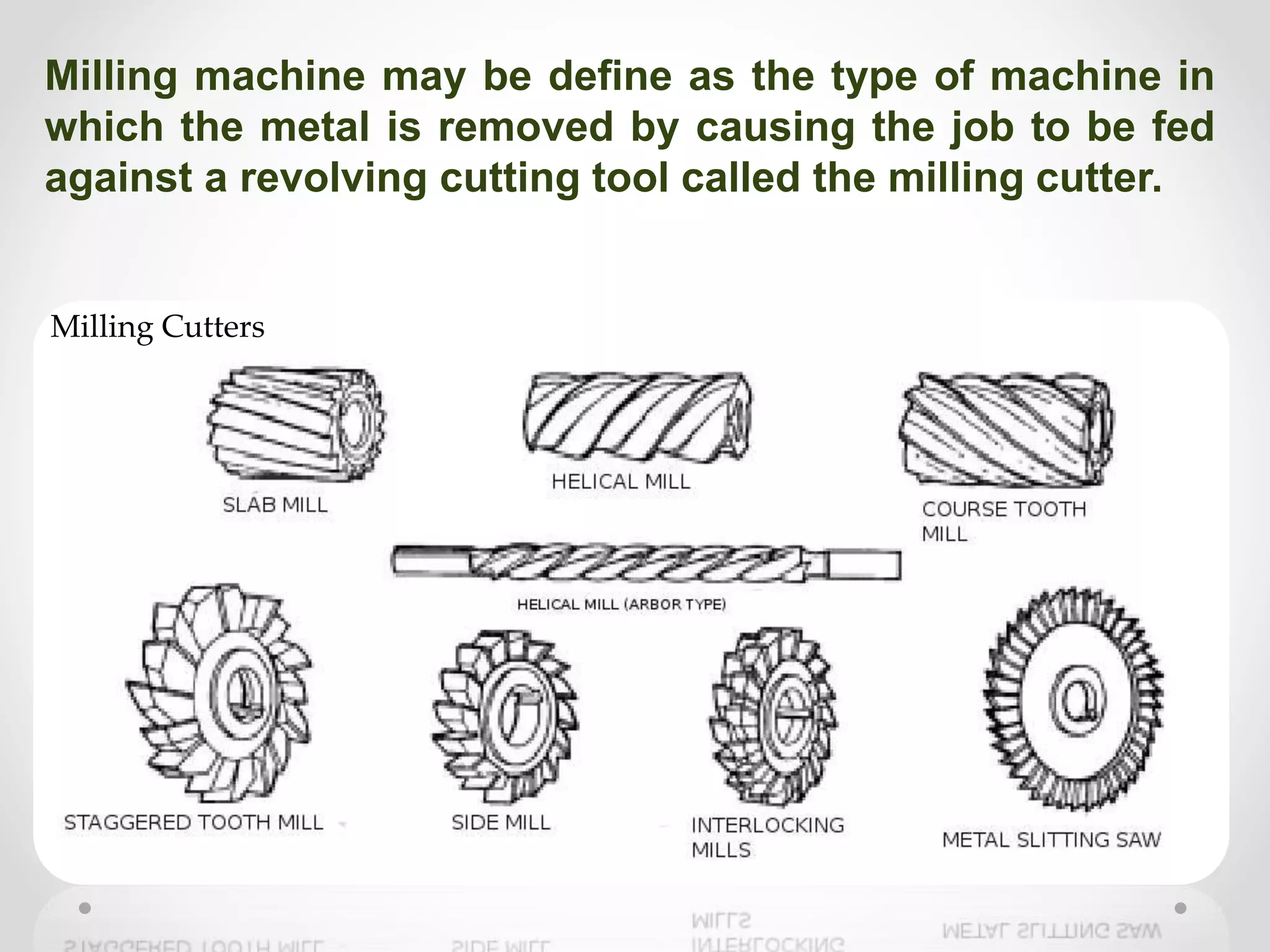 Milling machine may be define as the type of machine in which the metal is removed by causing the job to be fed against a revolving cutting tool called the milling cutter.

Milling Cutters

SLAB MILL

HELICAL MILL

COURSE TOOTH MILL

HELICAL MILL (ARBOR TYPE)

STAGGERED TOOTH MILL

SIDE MILL

INTERLOCKING MILLS

METAL SLITTING SAW