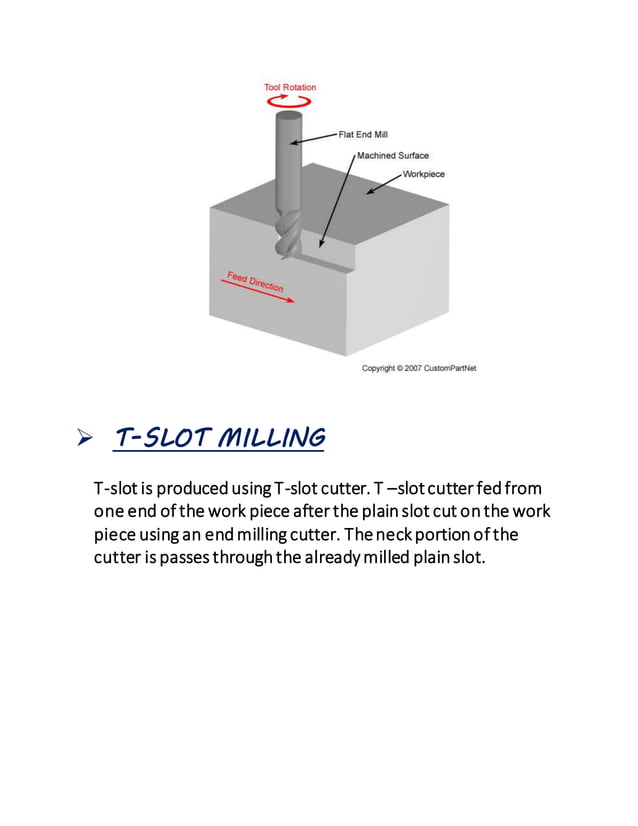 Tool Rotation

Flat End Mill

Machined Surface

Workpiece

Feed Direction

Copyright © 2007 CustomPartNet

➢ T-SLOT MILLING

T-slot is produced using T-slot cutter. T –slot cutter fed from one end of the work piece after the plain slot cut on the work piece using an end milling cutter. The neck portion of the cutter is passes through the already milled plain slot.