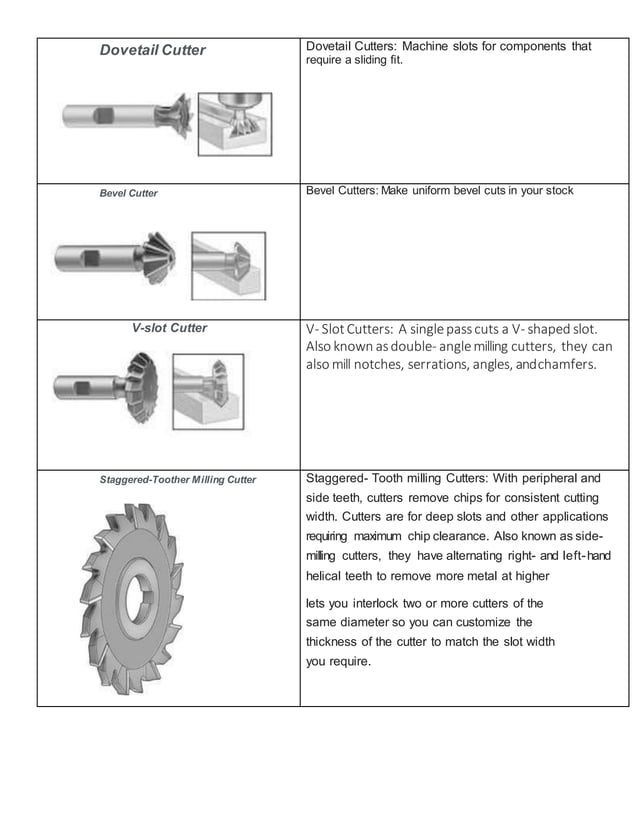 | Dovetail Cutter | Dovetail Cutters: Machine slots for components that require a sliding fit. |
|---|---|
| Bevel Cutter | Bevel Cutters: Make uniform bevel cuts in your stock |
| V-slot Cutter | V- Slot Cutters: A single pass cuts a V- shaped slot. Also known as double- angle milling cutters, they can also mill notches, serrations, angles, andchamfers. |
| Staggered-Toother Milling Cutter | Staggered- Tooth milling Cutters: With peripheral and side teeth, cutters remove chips for consistent cutting width. Cutters are for deep slots and other applications requiring maximum chip clearance. Also known as side-milling cutters, they have alternating right- and left-hand helical teeth to remove more metal at higher<br><br>lets you interlock two or more cutters of the same diameter so you can customize the thickness of the cutter to match the slot width you require. |