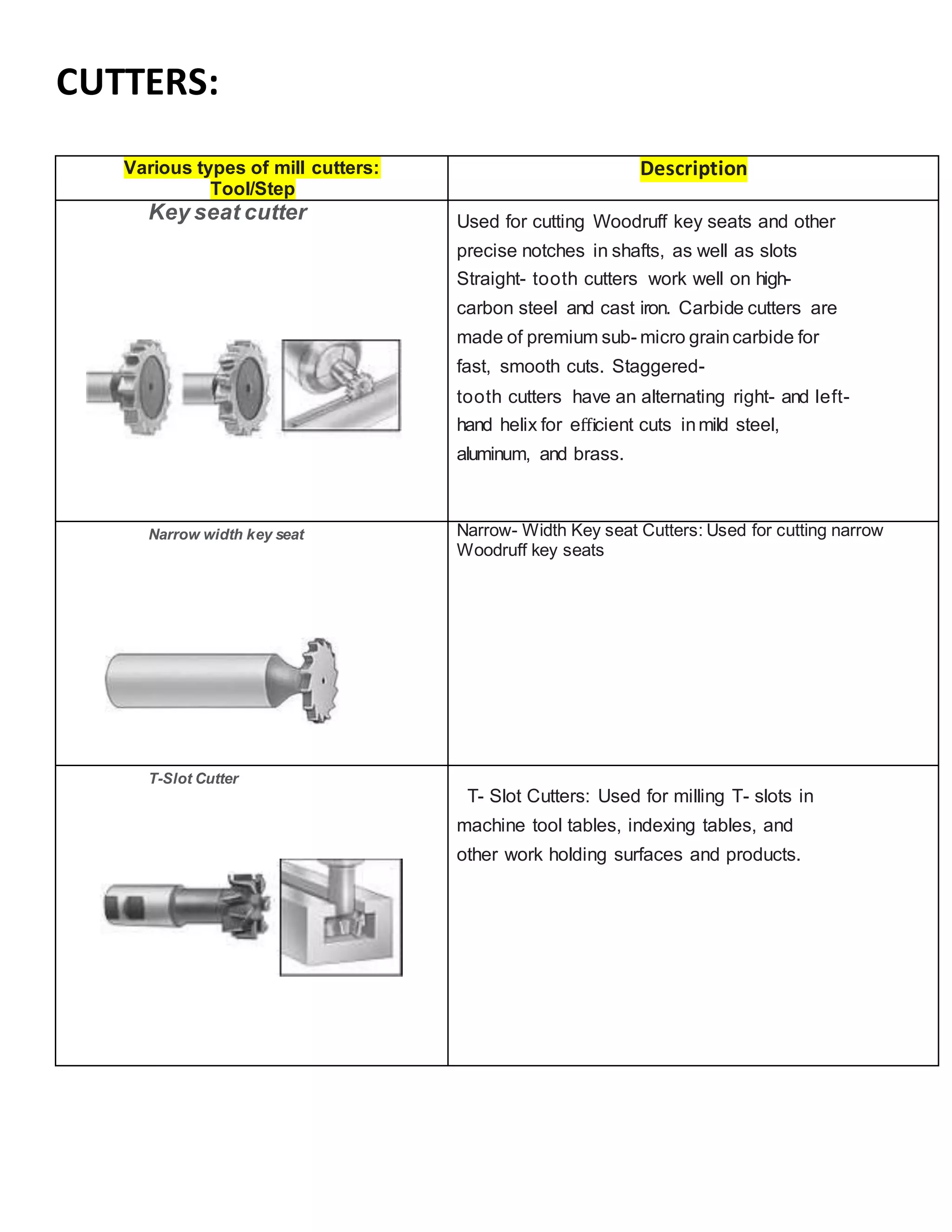 CUTTERS:

| Various types of mill cutters: Tool/Step | Description |
|---|---|
| Key seat cutter | Used for cutting Woodruff key seats and other precise notches in shafts, as well as slots Straight- tooth cutters work well on high-carbon steel and cast iron. Carbide cutters are made of premium sub- micro grain carbide for fast, smooth cuts. Staggered-tooth cutters have an alternating right- and left-hand helix for efficient cuts in mild steel, aluminum, and brass. |
| Narrow width key seat | Narrow- Width Key seat Cutters: Used for cutting narrow Woodruff key seats |
| T-Slot Cutter | T- Slot Cutters: Used for milling T- slots in machine tool tables, indexing tables, and other work holding surfaces and products. |