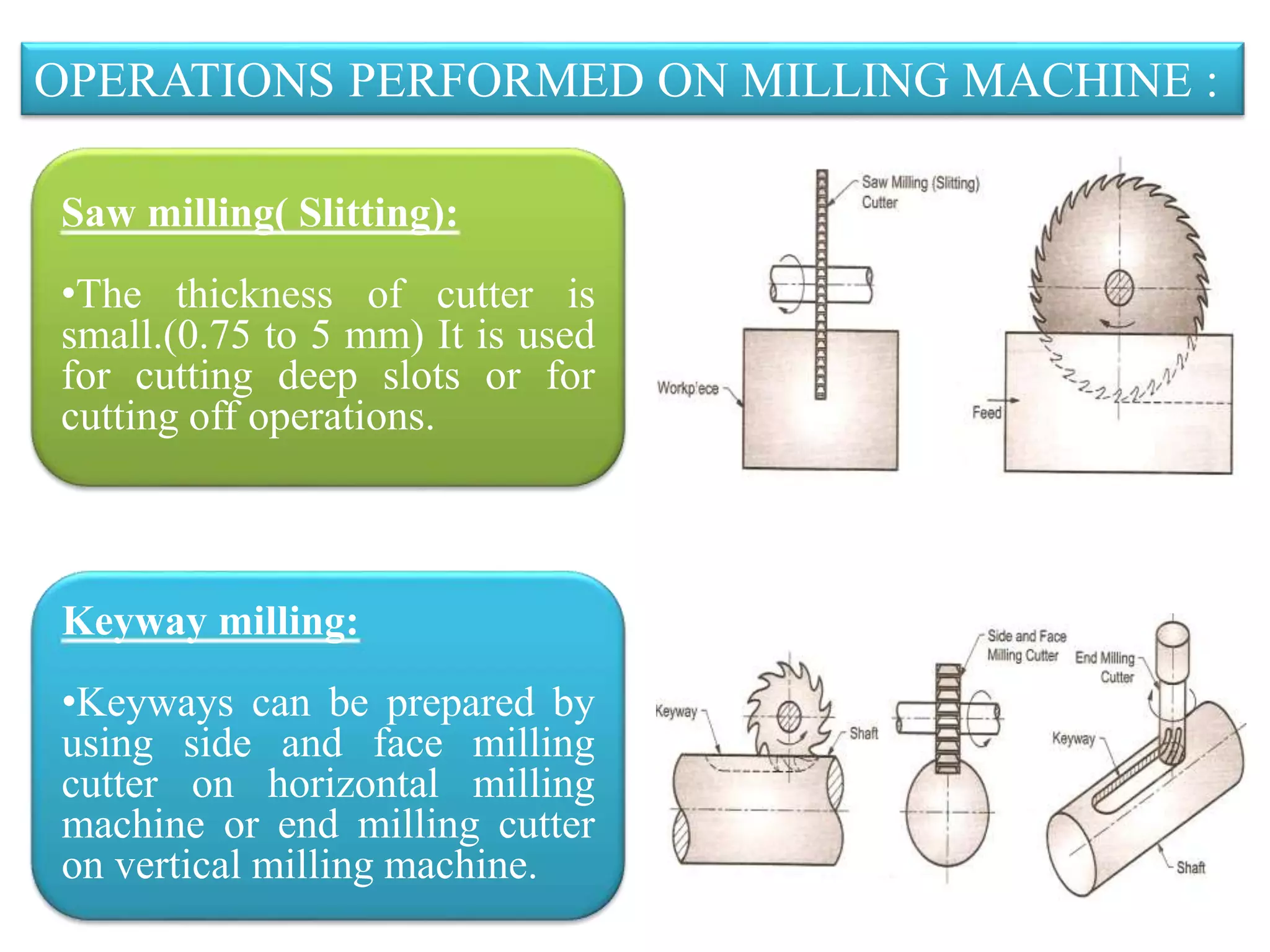 OPERATIONS PERFORMED ON MILLING MACHINE :

Saw milling( Slitting):

•The thickness of cutter is small.(0.75 to 5 mm) It is used for cutting deep slots or for cutting off operations.

Saw Milling (Slitting) Cutter

Workpiece

Feed

Keyway milling:

•Keyways can be prepared by using side and face milling cutter on horizontal milling machine or end milling cutter on vertical milling machine.

Keyway

Shaft

Side and Face Milling Cutter

End Milling Cutter

Keyway

Shaft