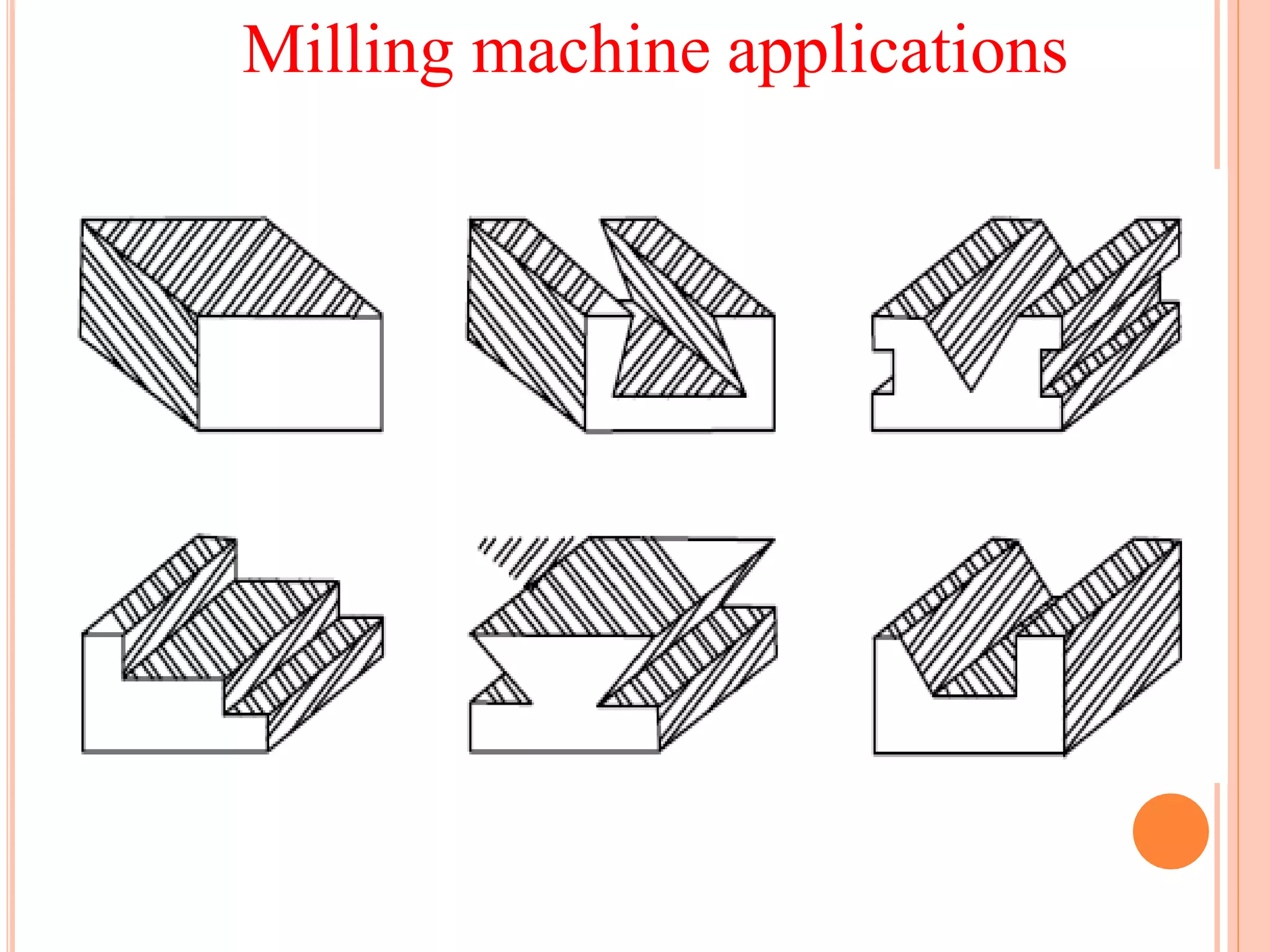 Milling machine applications