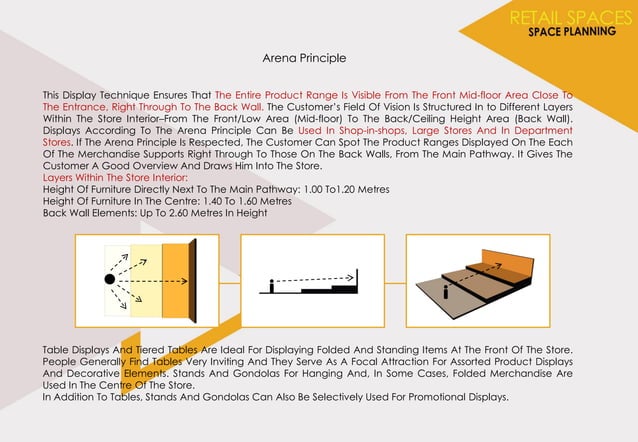 RETAIL SPACES
SPACE PLANNING

Arena Principle

This Display Technique Ensures That The Entire Product Range Is Visible From The Front Mid-floor Area Close To The Entrance, Right Through To The Back Wall. The Customer's Field Of Vision Is Structured In to Different Layers Within The Store Interior–From The Front/Low Area (Mid-floor) To The Back/Ceiling Height Area (Back Wall). Displays According To The Arena Principle Can Be Used In Shop-in-shops, Large Stores And In Department Stores. If The Arena Principle Is Respected, The Customer Can Spot The Product Ranges Displayed On The Each Of The Merchandise Supports Right Through To Those On The Back Walls, From The Main Pathway. It Gives The Customer A Good Overview And Draws Him Into The Store.
Layers Within The Store Interior:
Height Of Furniture Directly Next To The Main Pathway: 1.00 To1.20 Metres
Height Of Furniture In The Centre: 1.40 To 1.60 Metres
Back Wall Elements: Up To 2.60 Metres In Height

Table Displays And Tiered Tables Are Ideal For Displaying Folded And Standing Items At The Front Of The Store. People Generally Find Tables Very Inviting And They Serve As A Focal Attraction For Assorted Product Displays And Decorative Elements. Stands And Gondolas For Hanging And, In Some Cases, Folded Merchandise Are Used In The Centre Of The Store.
In Addition To Tables, Stands And Gondolas Can Also Be Selectively Used For Promotional Displays.