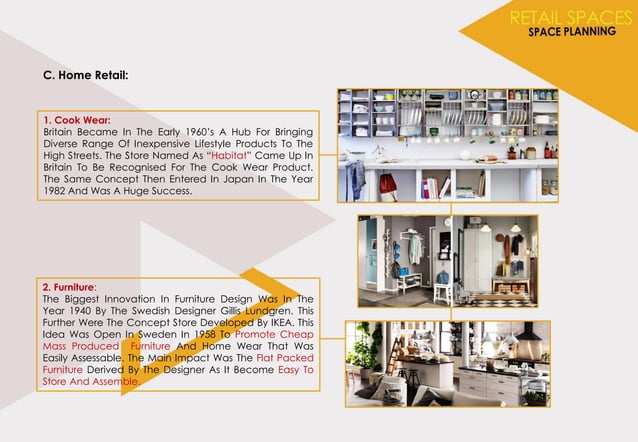 RETAIL SPACES
SPACE PLANNING

C. Home Retail:

1. Cook Wear:
Britain Became In The Early 1960's A Hub For Bringing Diverse Range Of Inexpensive Lifestyle Products To The High Streets. The Store Named As "Habitat" Came Up In Britain To Be Recognised For The Cook Wear Product. The Same Concept Then Entered In Japan In The Year 1982 And Was A Huge Success.

2. Furniture:
The Biggest Innovation In Furniture Design Was In The Year 1940 By The Swedish Designer Gillis Lundgren. This Further Were The Concept Store Developed By IKEA. This Idea Was Open In Sweden In 1958 To Promote Cheap Mass Produced Furniture And Home Wear That Was Easily Assessable. The Main Impact Was The Flat Packed Furniture Derived By The Designer As It Become Easy To Store And Assemble.