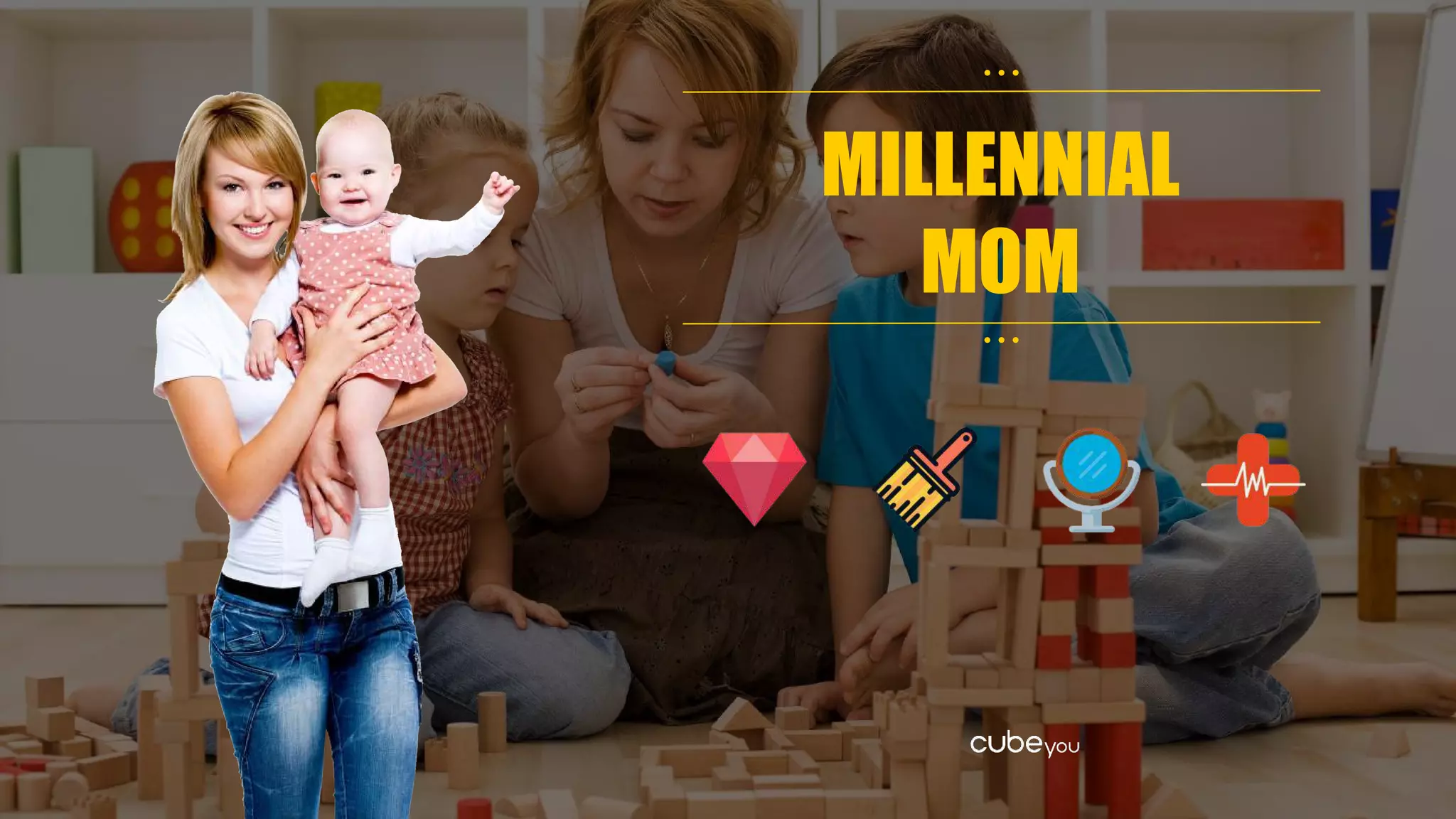 MILLENNIAL MOM

cubeyou