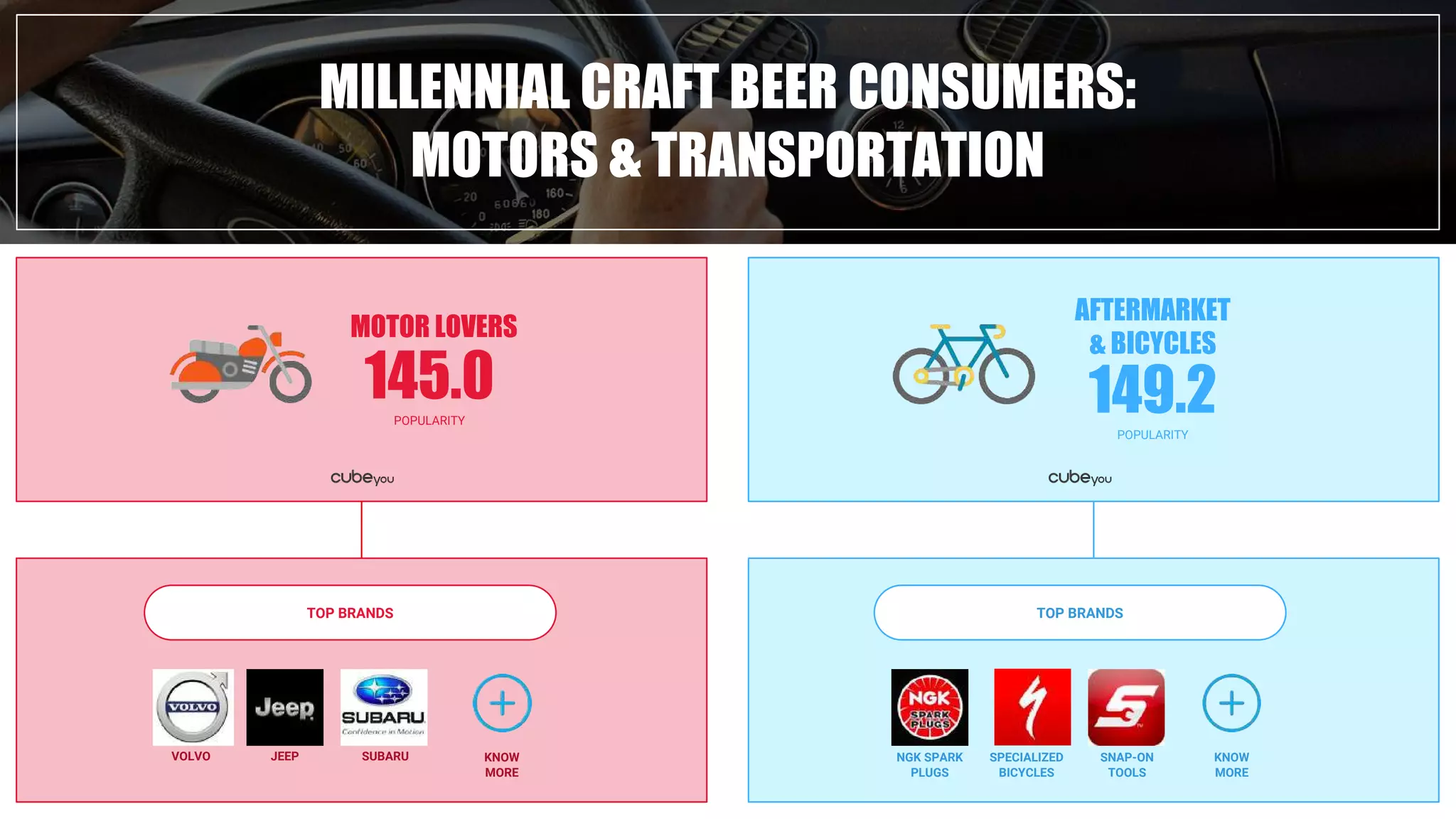 MILLENNIAL CRAFT BEER CONSUMERS: MOTORS & TRANSPORTATION

MOTOR LOVERS
145.0
POPULARITY
cubeyou

TOP BRANDS

VOLVO
VOLVO

Jeep
JEEP

SUBARU
Confidence in Motion
SUBARU

KNOW MORE

AFTERMARKET & BICYCLES
149.2
POPULARITY
cubeyou

TOP BRANDS

NGK
SPARK PLUGS
NGK SPARK PLUGS

SPECIALIZED BICYCLES

SNAP-ON TOOLS

KNOW MORE