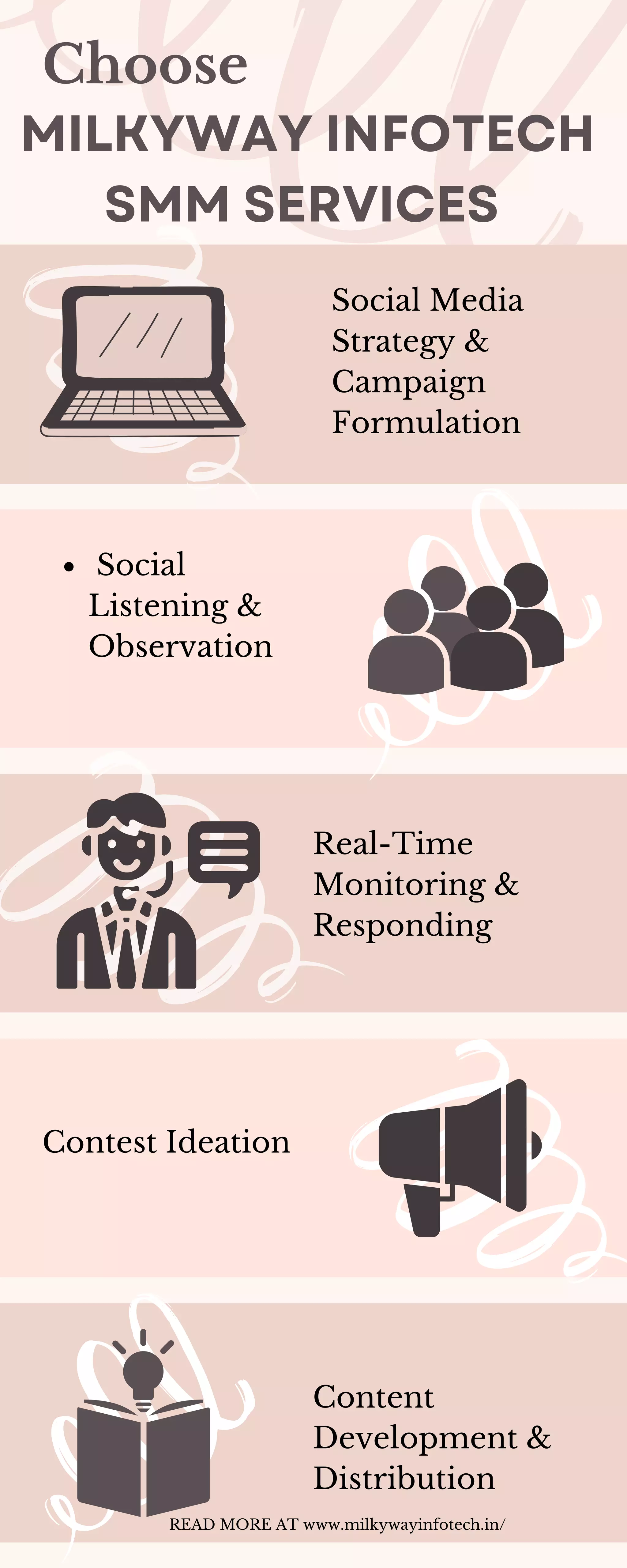 Choose
MILKYWAY INFOTECH SMM SERVICES

Social Media Strategy & Campaign Formulation

• Social Listening & Observation

Real-Time Monitoring & Responding

Contest Ideation

Content Development & Distribution

READ MORE AT www.milkywayinfotech.in/