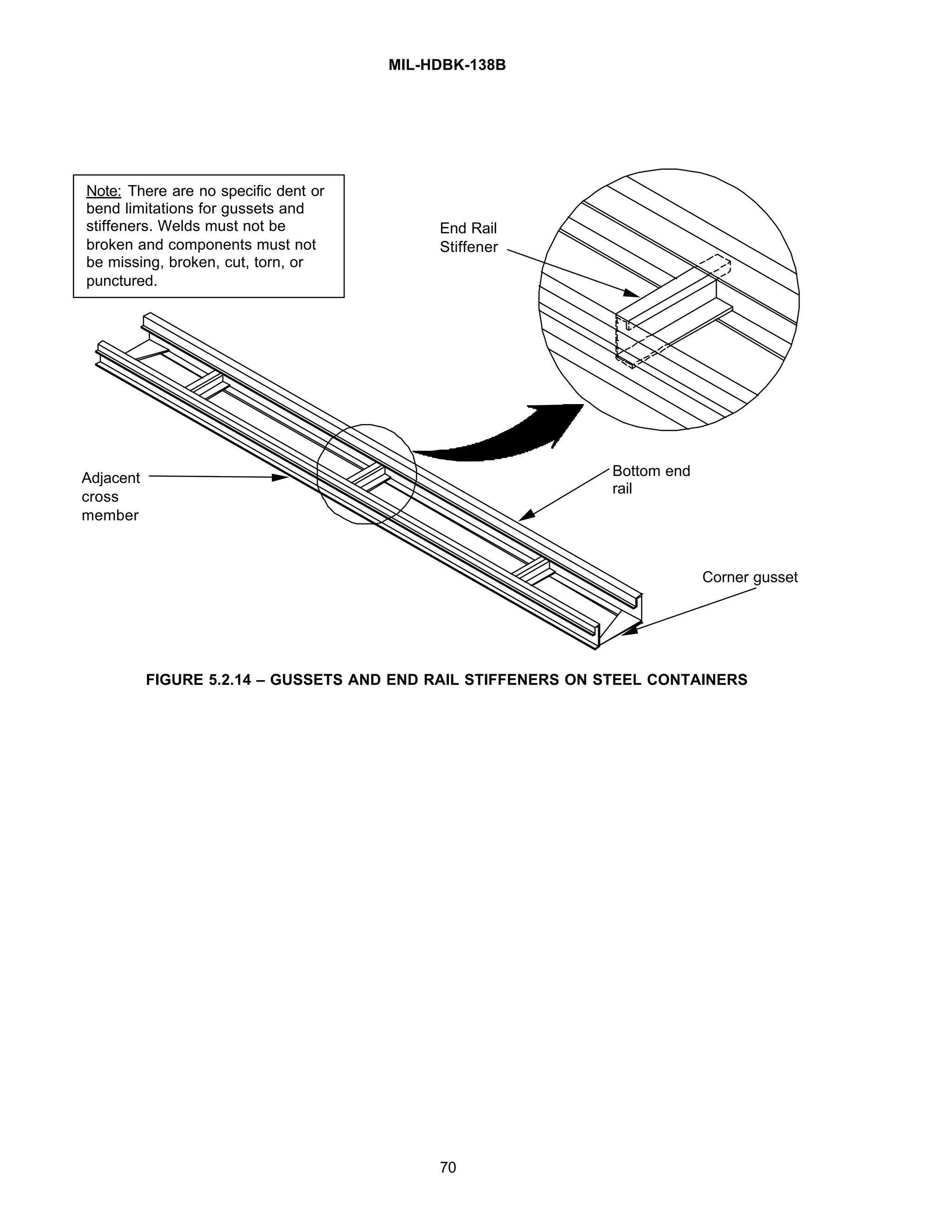 MIL-HDBK-138B

Note: There are no specific dent or bend limitations for gussets and stiffeners. Welds must not be broken and components must not be missing, broken, cut, torn, or punctured.

End Rail Stiffener

Adjacent cross member

Bottom end rail

Corner gusset

FIGURE 5.2.14 – GUSSETS AND END RAIL STIFFENERS ON STEEL CONTAINERS

70