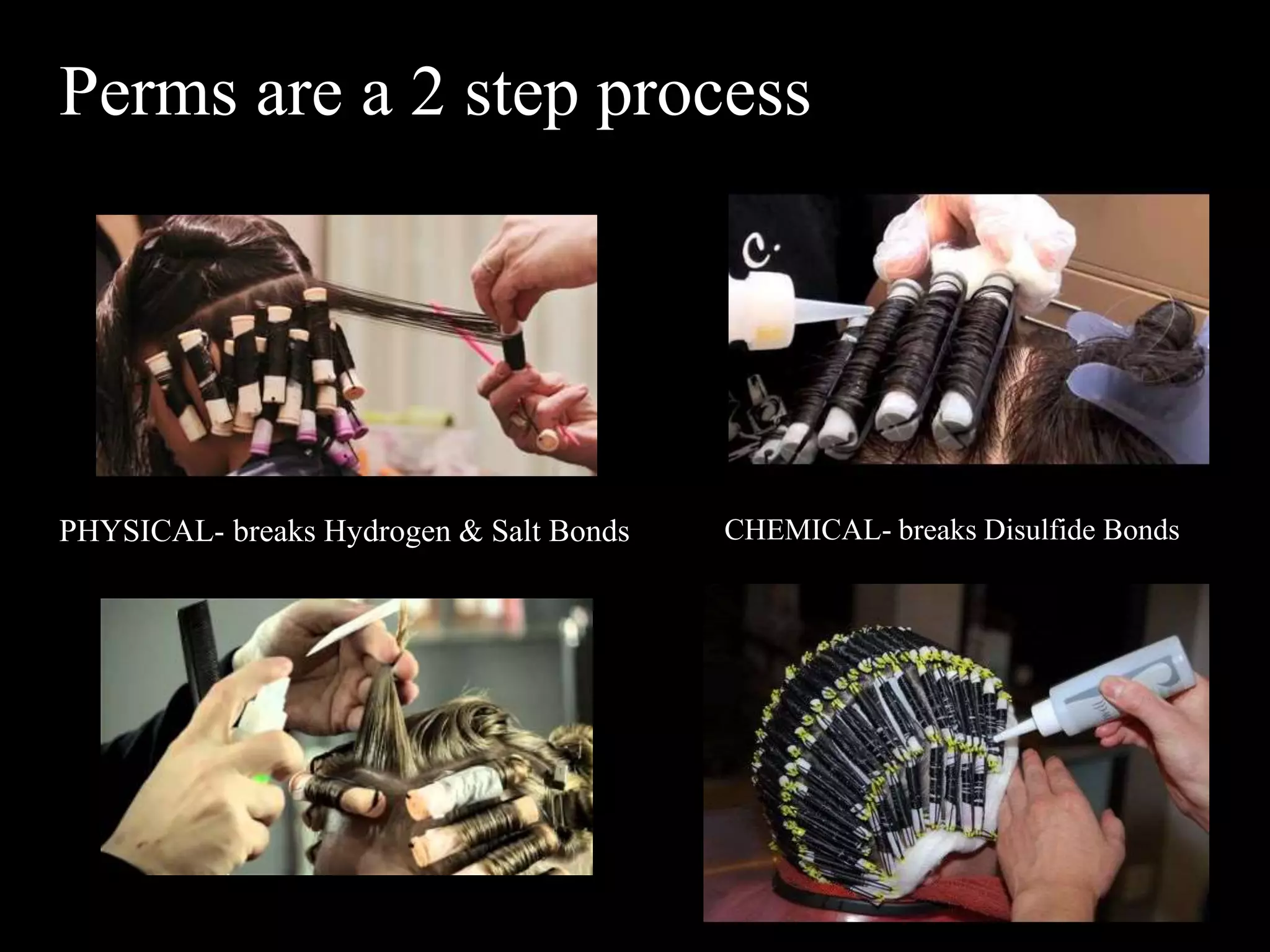 Perms are a 2 step process

PHYSICAL- breaks Hydrogen & Salt Bonds

CHEMICAL- breaks Disulfide Bonds