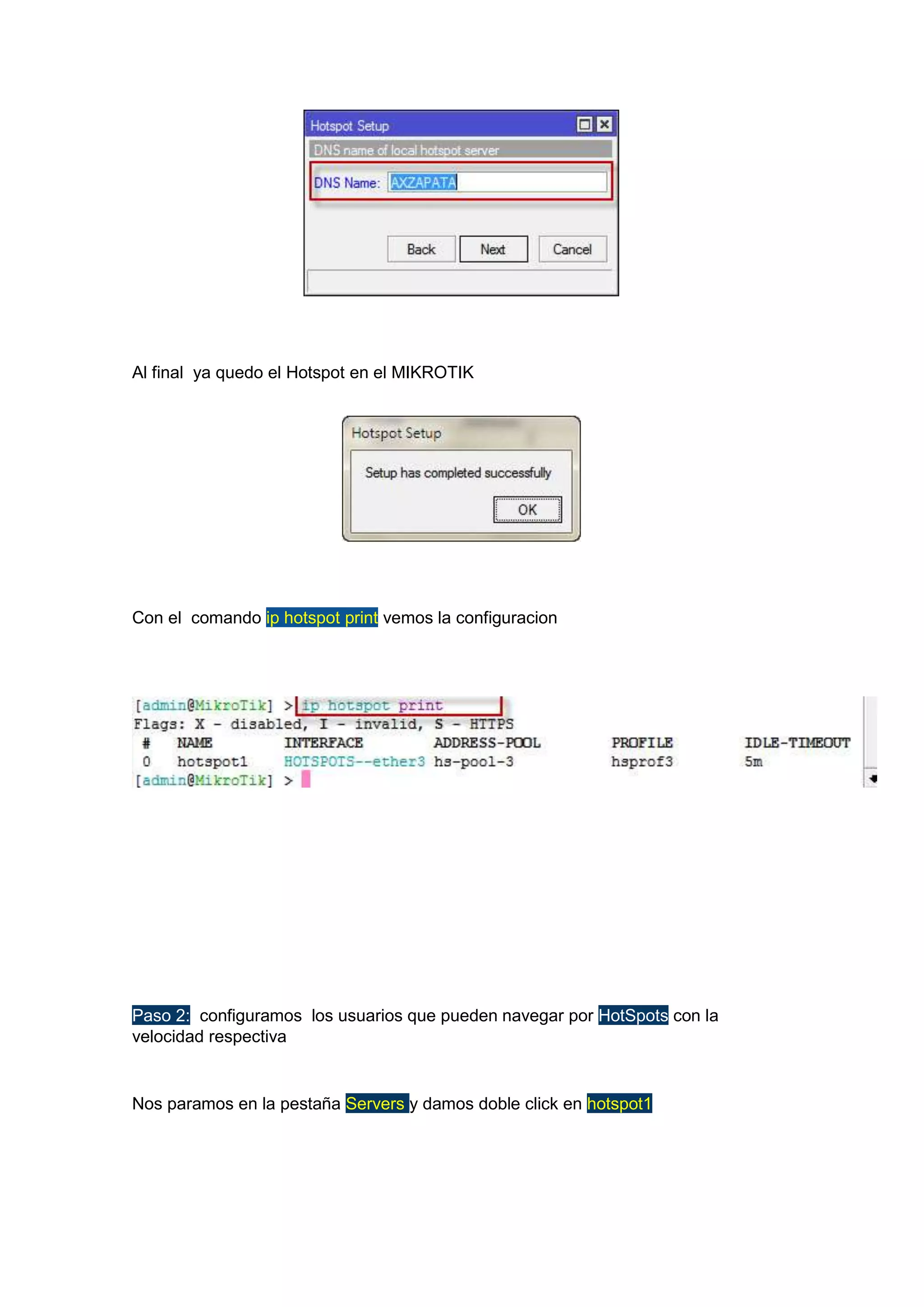 Hotspot Setup

DNS name of local hotspot server

DNS Name: AXZAPATA

Back Next Cancel

Al final ya quedo el Hotspot en el MIKROTIK

Hotspot Setup

Setup has completed successfully

OK

Con el comando ip hotspot print vemos la configuracion

[admin@MikroTik] > ip hotspot print
Flags: X - disabled, I - invalid, S - HTTPS

| # | NAME | INTERFACE | ADDRESS-POOL | PROFILE | IDLE-TIMEOUT |
|---|---|---|---|---|---|
| 0 | hotspot1 | HOTSPOTS--ether3 | hs-pool-3 | hsprof3 | 5m |

[admin@MikroTik] >

Paso 2: configuramos los usuarios que pueden navegar por HotSpots con la velocidad respectiva

Nos paramos en la pestaña Servers y damos doble click en hotspot1