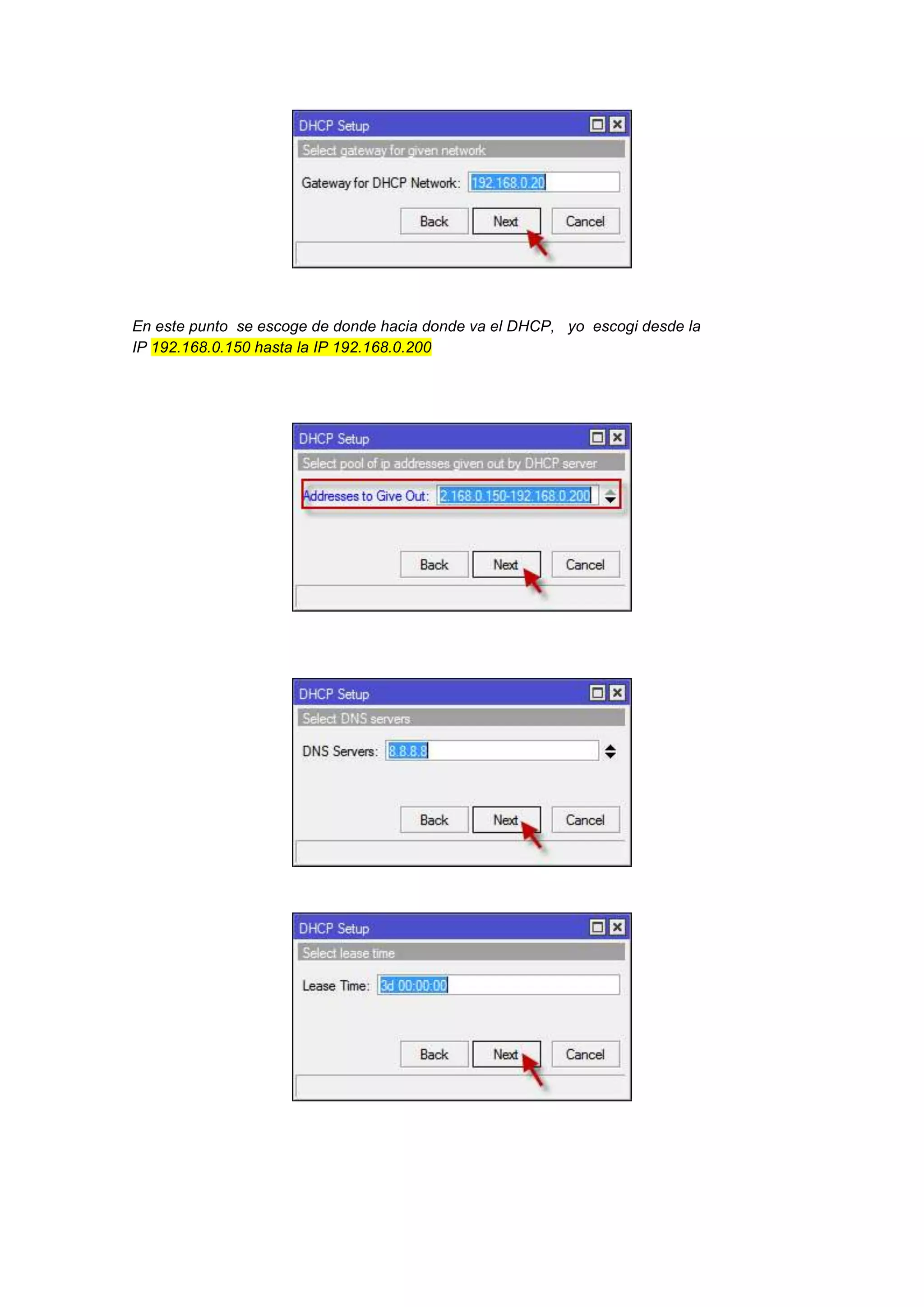 DHCP Setup

Select gateway for given network

Gateway for DHCP Network: 192.168.0.20

Back Next Cancel

En este punto se escoge de donde hacia donde va el DHCP, yo escogi desde la IP 192.168.0.150 hasta la IP 192.168.0.200

DHCP Setup

Select pool of ip addresses given out by DHCP server

Addresses to Give Out: 2.168.0.150-192.168.0.200

Back Next Cancel

DHCP Setup

Select DNS servers

DNS Servers: 8.8.8.8

Back Next Cancel

DHCP Setup

Select lease time

Lease Time: 3d 00:00:00

Back Next Cancel