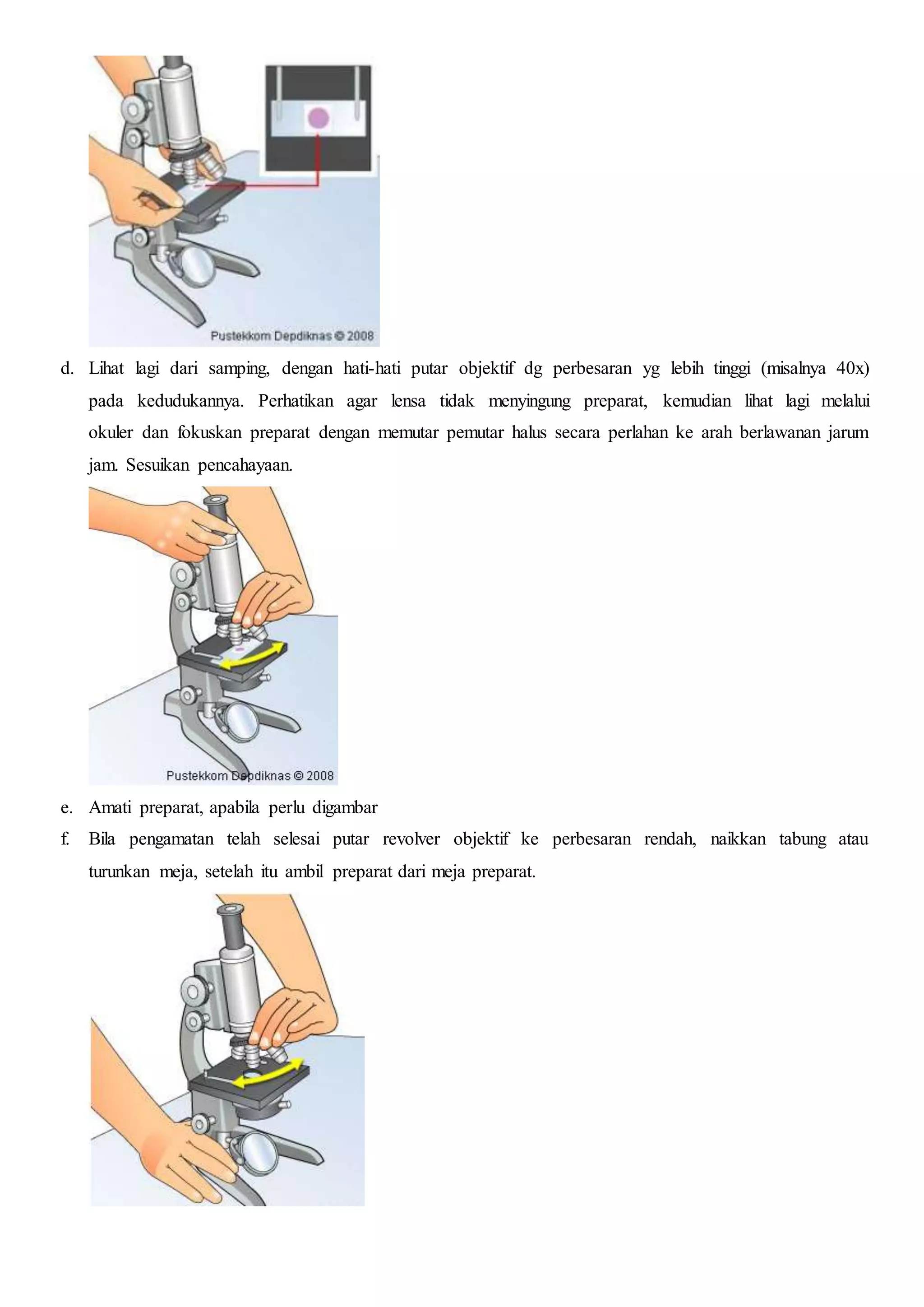 Pustekkom Depdiknas © 2008

d. Lihat lagi dari samping, dengan hati-hati putar objektif dg perbesaran yg lebih tinggi (misalnya 40x) pada kedudukannya. Perhatikan agar lensa tidak menyingung preparat, kemudian lihat lagi melalui okuler dan fokuskan preparat dengan memutar pemutar halus secara perlahan ke arah berlawanan jarum jam. Sesuikan pencahayaan.

Pustekkom Depdiknas © 2008

e. Amati preparat, apabila perlu digambar

f. Bila pengamatan telah selesai putar revolver objektif ke perbesaran rendah, naikkan tabung atau turunkan meja, setelah itu ambil preparat dari meja preparat.