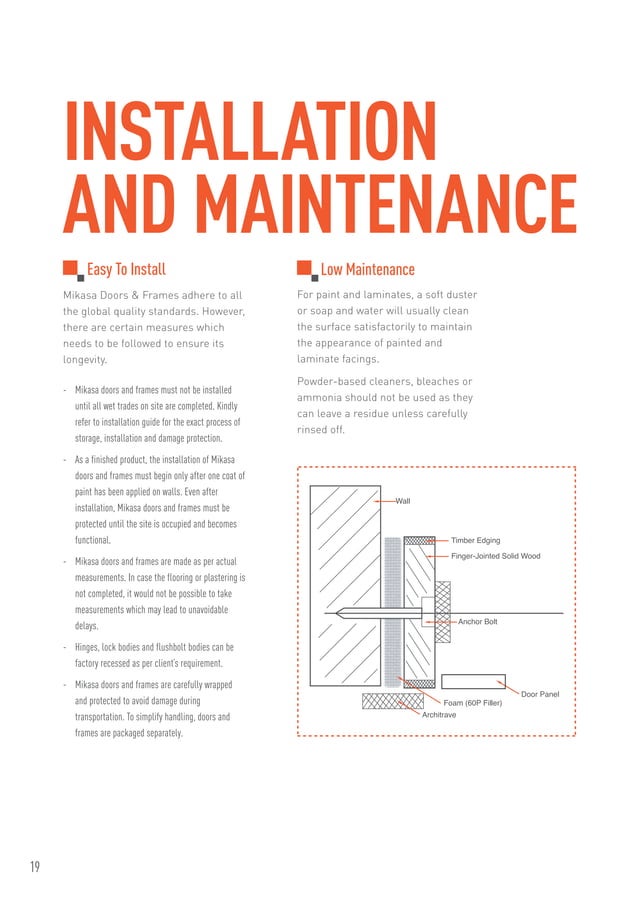 INSTALLATION AND MAINTENANCE

Easy To Install

Mikasa Doors & Frames adhere to all the global quality standards. However, there are certain measures which needs to be followed to ensure its longevity.

- Mikasa doors and frames must not be installed until all wet trades on site are completed. Kindly refer to installation guide for the exact process of storage, installation and damage protection.
- As a finished product, the installation of Mikasa doors and frames must begin only after one coat of paint has been applied on walls. Even after installation, Mikasa doors and frames must be protected until the site is occupied and becomes functional.
- Mikasa doors and frames are made as per actual measurements. In case the flooring or plastering is not completed, it would not be possible to take measurements which may lead to unavoidable delays.
- Hinges, lock bodies and flushbolt bodies can be factory recessed as per client's requirement.
- Mikasa doors and frames are carefully wrapped and protected to avoid damage during transportation. To simplify handling, doors and frames are packaged separately.

Low Maintenance

For paint and laminates, a soft duster or soap and water will usually clean the surface satisfactorily to maintain the appearance of painted and laminate facings.

Powder-based cleaners, bleaches or ammonia should not be used as they can leave a residue unless carefully rinsed off.

Wall
Timber Edging
Finger-Jointed Solid Wood
Anchor Bolt
Door Panel
Foam (60P Filler)
Architrave

19