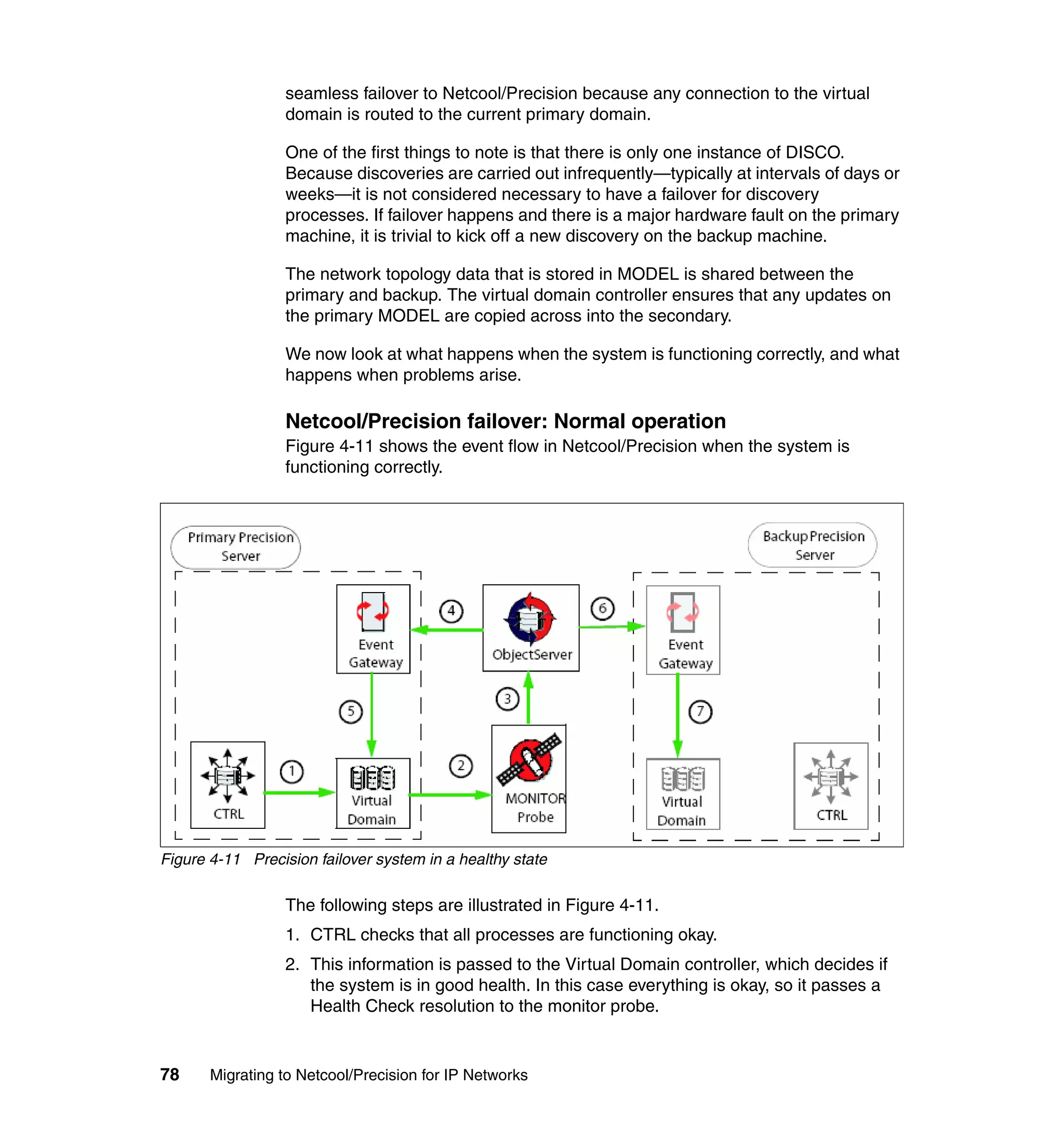 seamless failover to Netcool/Precision because any connection to the virtual domain is routed to the current primary domain.

One of the first things to note is that there is only one instance of DISCO. Because discoveries are carried out infrequently—typically at intervals of days or weeks—it is not considered necessary to have a failover for discovery processes. If failover happens and there is a major hardware fault on the primary machine, it is trivial to kick off a new discovery on the backup machine.

The network topology data that is stored in MODEL is shared between the primary and backup. The virtual domain controller ensures that any updates on the primary MODEL are copied across into the secondary.

We now look at what happens when the system is functioning correctly, and what happens when problems arise.

Netcool/Precision failover: Normal operation

Figure 4-11 shows the event flow in Netcool/Precision when the system is functioning correctly.

Primary Precision Server

Backup Precision Server

Event Gateway

4

ObjectServer

6

Event Gateway

5

3

7

CTRL

1

Virtual Domain

2

MONITOR Probe

Virtual Domain

CTRL

Figure 4-11 Precision failover system in a healthy state

The following steps are illustrated in Figure 4-11.

1. CTRL checks that all processes are functioning okay.

2. This information is passed to the Virtual Domain controller, which decides if the system is in good health. In this case everything is okay, so it passes a Health Check resolution to the monitor probe.

78 Migrating to Netcool/Precision for IP Networks