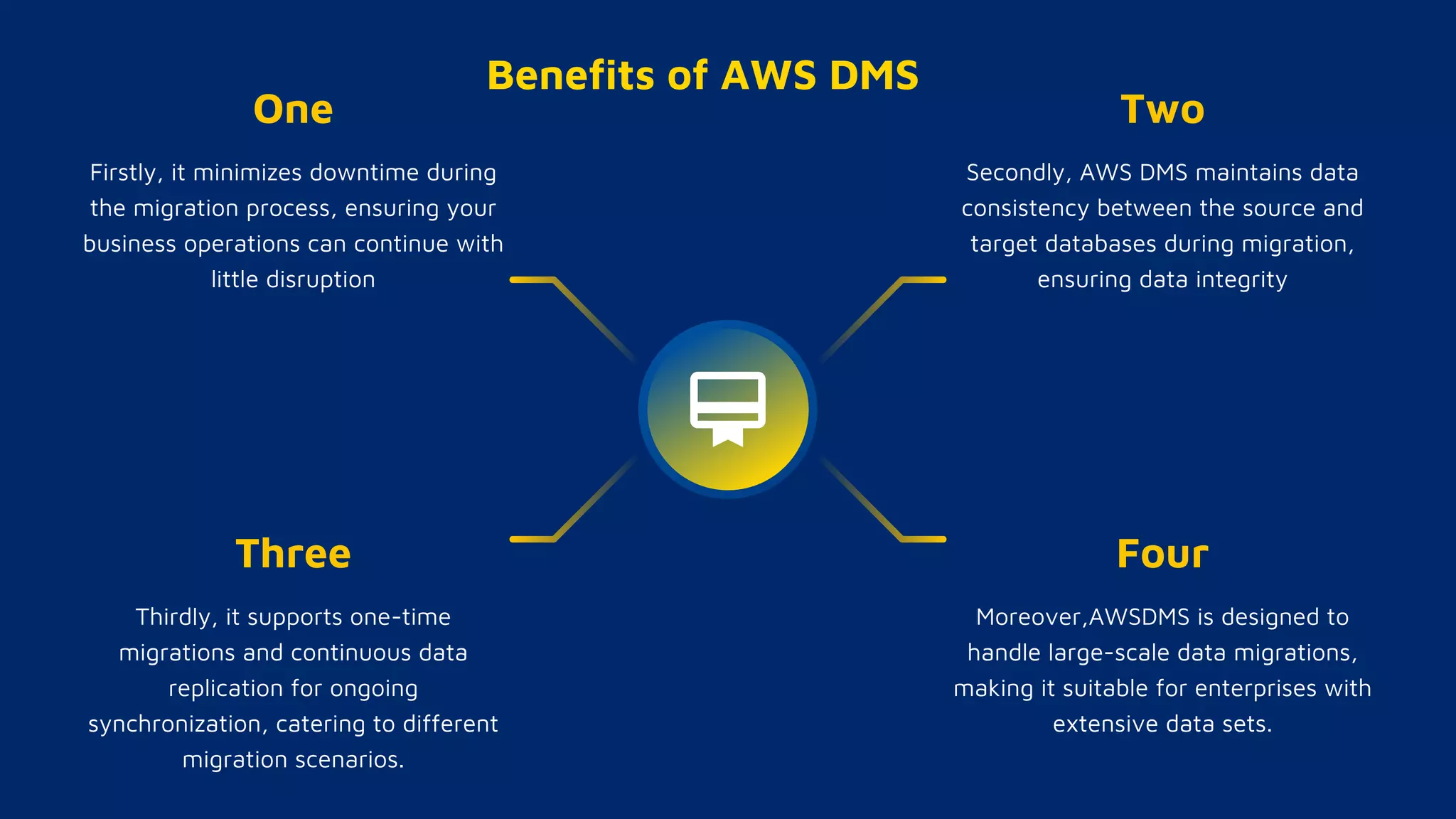 Benefits of AWS DMS

One

Firstly, it minimizes downtime during the migration process, ensuring your business operations can continue with little disruption

Two

Secondly, AWS DMS maintains data consistency between the source and target databases during migration, ensuring data integrity

Three

Thirdly, it supports one-time migrations and continuous data replication for ongoing synchronization, catering to different migration scenarios.

Four

Moreover,AWSDMS is designed to handle large-scale data migrations, making it suitable for enterprises with extensive data sets.