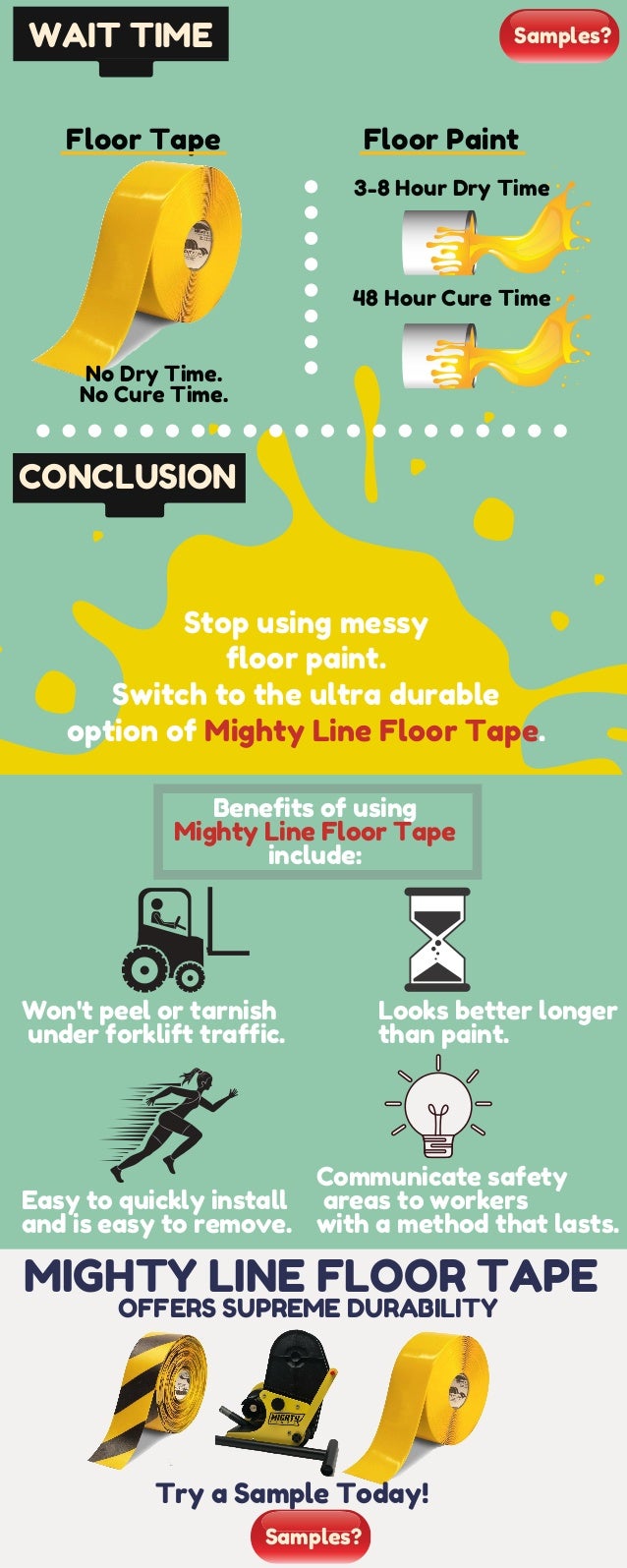 WAIT TIME

Samples?

Floor Tape

No Dry Time.
No Cure Time.

Floor Paint

3-8 Hour Dry Time

48 Hour Cure Time

CONCLUSION

Stop using messy floor paint.
Switch to the ultra durable option of Mighty Line Floor Tape.

Benefits of using Mighty Line Floor Tape include:

Won't peel or tarnish under forklift traffic.

Looks better longer than paint.

Easy to quickly install and is easy to remove.

Communicate safety areas to workers with a method that lasts.

MIGHTY LINE FLOOR TAPE
OFFERS SUPREME DURABILITY

MIGHTY

Try a Sample Today!

Samples?