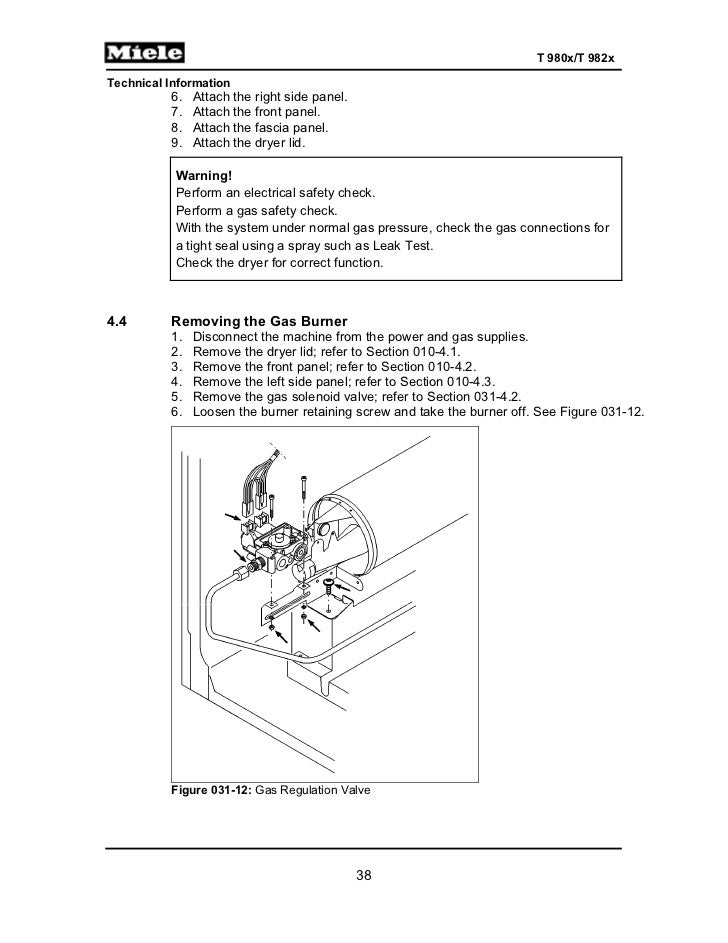 Miele

T 980x/T 982x

Technical Information

6. Attach the right side panel.
7. Attach the front panel.
8. Attach the fascia panel.
9. Attach the dryer lid.

Warning!
Perform an electrical safety check.
Perform a gas safety check.
With the system under normal gas pressure, check the gas connections for a tight seal using a spray such as Leak Test.
Check the dryer for correct function.

4.4 Removing the Gas Burner

1. Disconnect the machine from the power and gas supplies.
2. Remove the dryer lid; refer to Section 010-4.1.
3. Remove the front panel; refer to Section 010-4.2.
4. Remove the left side panel; refer to Section 010-4.3.
5. Remove the gas solenoid valve; refer to Section 031-4.2.
6. Loosen the burner retaining screw and take the burner off. See Figure 031-12.

Figure 031-12: Gas Regulation Valve

38