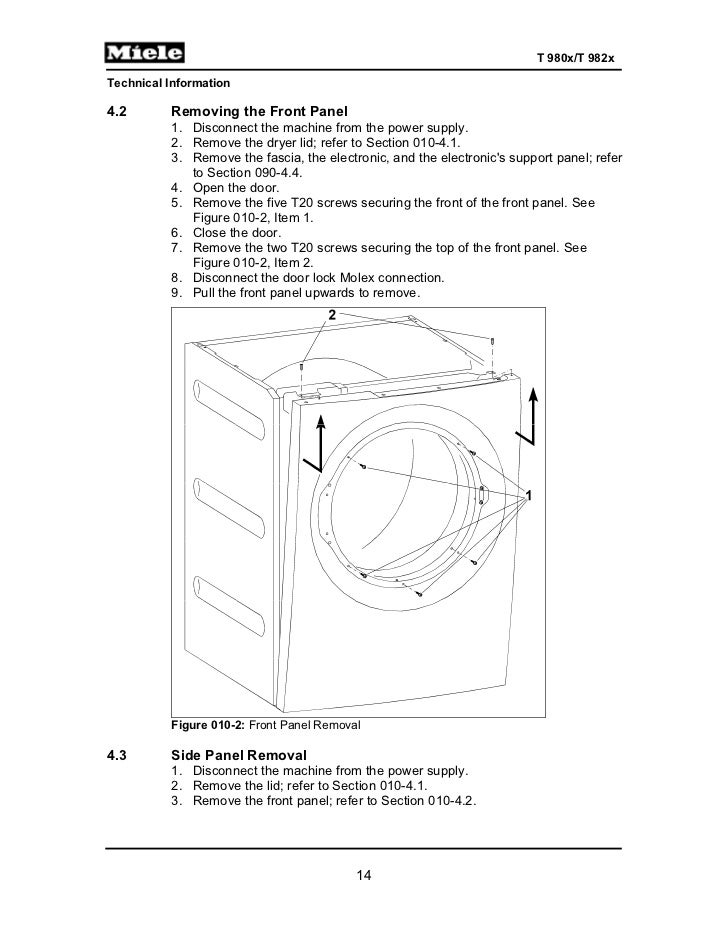 Miele

T 980x/T 982x

Technical Information

4.2 Removing the Front Panel

1. Disconnect the machine from the power supply.
2. Remove the dryer lid; refer to Section 010-4.1.
3. Remove the fascia, the electronic, and the electronic's support panel; refer to Section 090-4.4.
4. Open the door.
5. Remove the five T20 screws securing the front of the front panel. See Figure 010-2, Item 1.
6. Close the door.
7. Remove the two T20 screws securing the top of the front panel. See Figure 010-2, Item 2.
8. Disconnect the door lock Molex connection.
9. Pull the front panel upwards to remove.

2

1

Figure 010-2: Front Panel Removal

4.3 Side Panel Removal

1. Disconnect the machine from the power supply.
2. Remove the lid; refer to Section 010-4.1.
3. Remove the front panel; refer to Section 010-4.2.

14