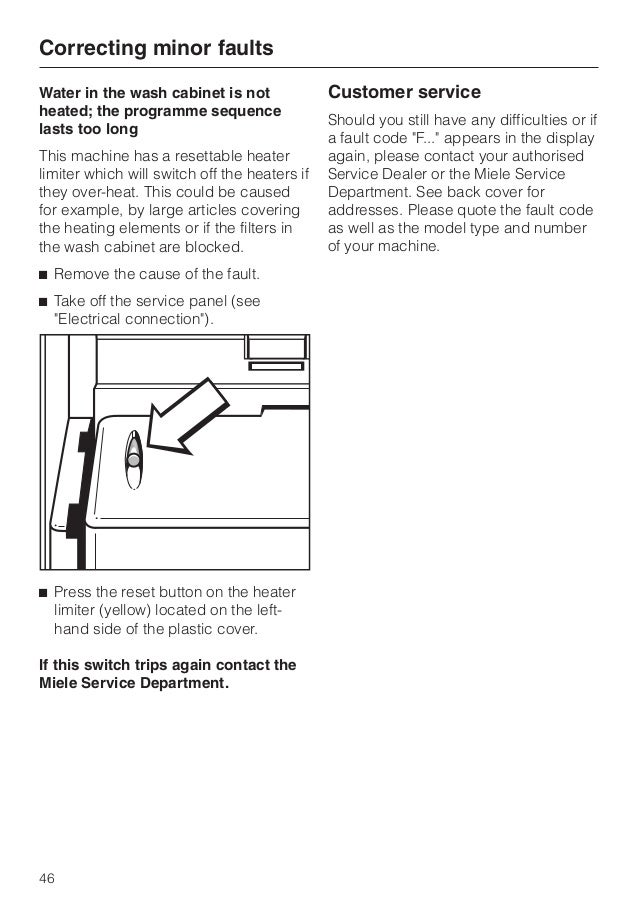 Correcting minor faults

Water in the wash cabinet is not heated; the programme sequence lasts too long

This machine has a resettable heater limiter which will switch off the heaters if they over-heat. This could be caused for example, by large articles covering the heating elements or if the filters in the wash cabinet are blocked.

■ Remove the cause of the fault.

■ Take off the service panel (see "Electrical connection").

■ Press the reset button on the heater limiter (yellow) located on the left-hand side of the plastic cover.

If this switch trips again contact the Miele Service Department.

Customer service

Should you still have any difficulties or if a fault code "F..." appears in the display again, please contact your authorised Service Dealer or the Miele Service Department. See back cover for addresses. Please quote the fault code as well as the model type and number of your machine.

46