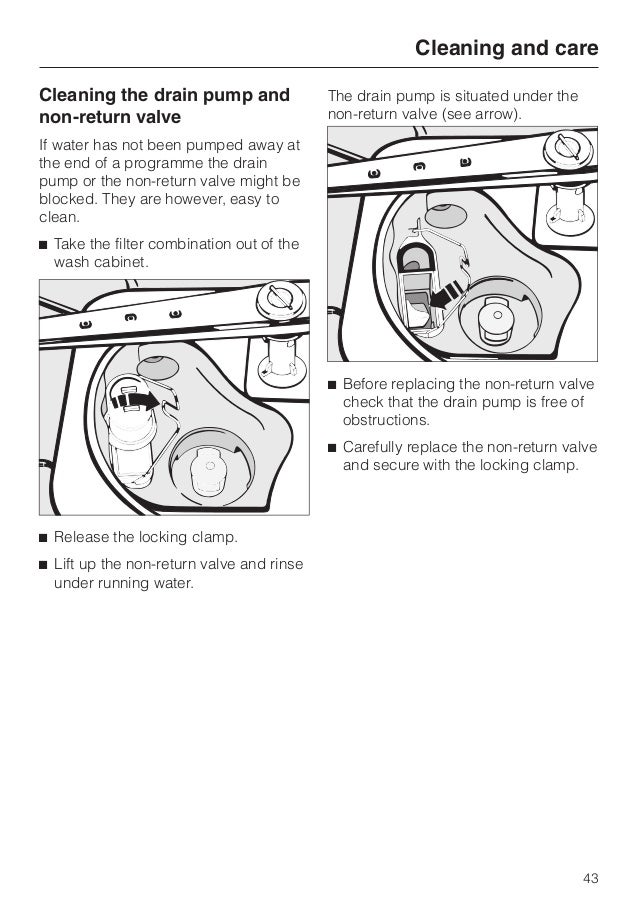 Cleaning and care

Cleaning the drain pump and non-return valve

If water has not been pumped away at the end of a programme the drain pump or the non-return valve might be blocked. They are however, easy to clean.

■ Take the filter combination out of the wash cabinet.

■ Release the locking clamp.

■ Lift up the non-return valve and rinse under running water.

The drain pump is situated under the non-return valve (see arrow).

■ Before replacing the non-return valve check that the drain pump is free of obstructions.

■ Carefully replace the non-return valve and secure with the locking clamp.

43