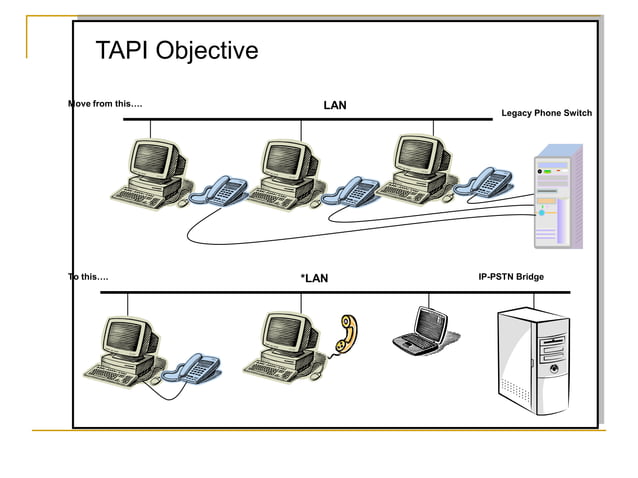 TAPI Objective

Move from this….

LAN

Legacy Phone Switch

To this….

*LAN

IP-PSTN Bridge