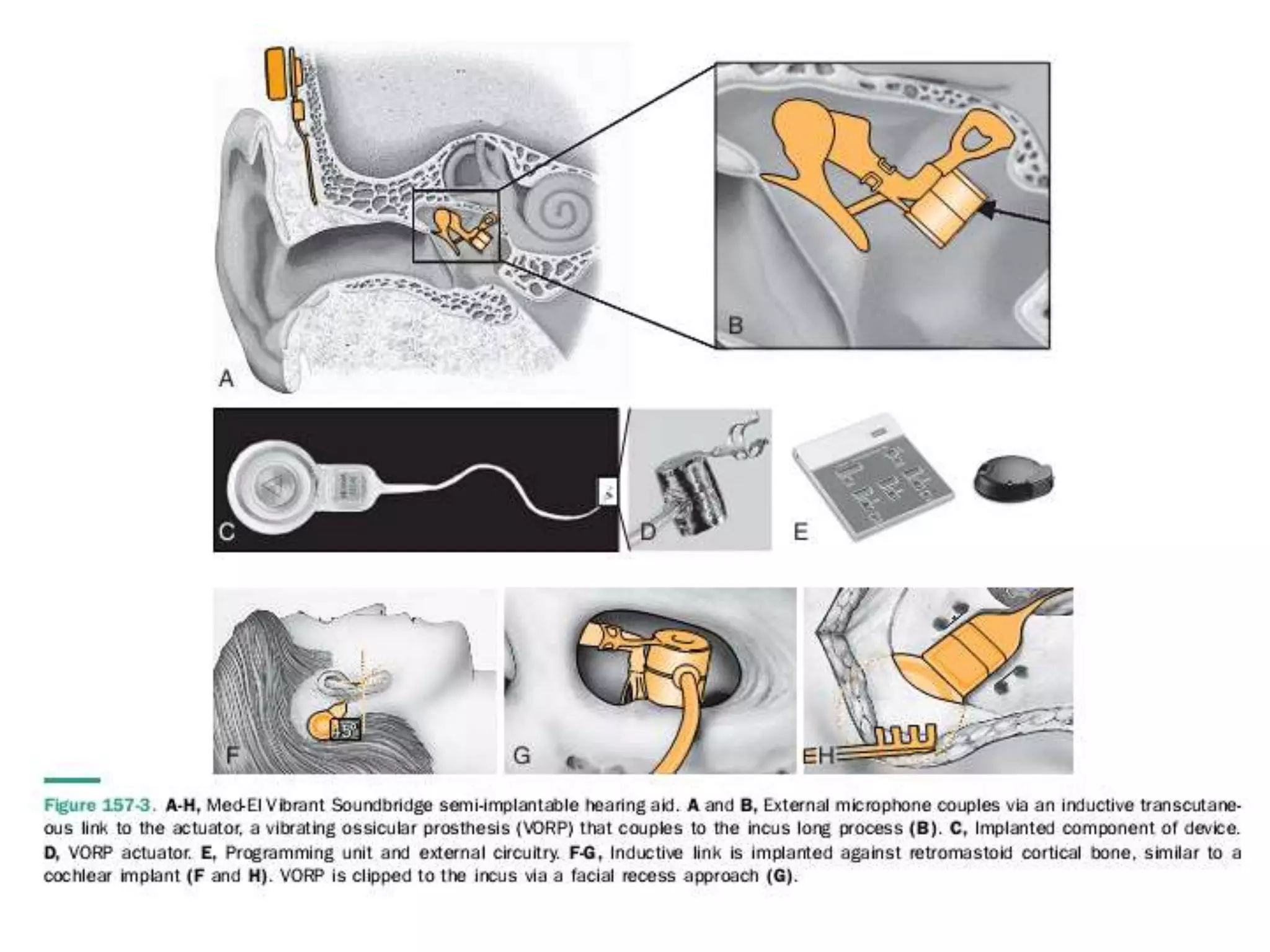 A

B

C

D

E

45°

F

G

H

Figure 157-3. A-H, Med-El Vibrant Soundbridge semi-implantable hearing aid. A and B, External microphone couples via an inductive transcutaneous link to the actuator, a vibrating ossicular prosthesis (VORP) that couples to the incus long process (B). C, Implanted component of device. D, VORP actuator. E, Programming unit and external circuitry. F-G, Inductive link is implanted against retromastoid cortical bone, similar to a cochlear implant (F and H). VORP is clipped to the incus via a facial recess approach (G).