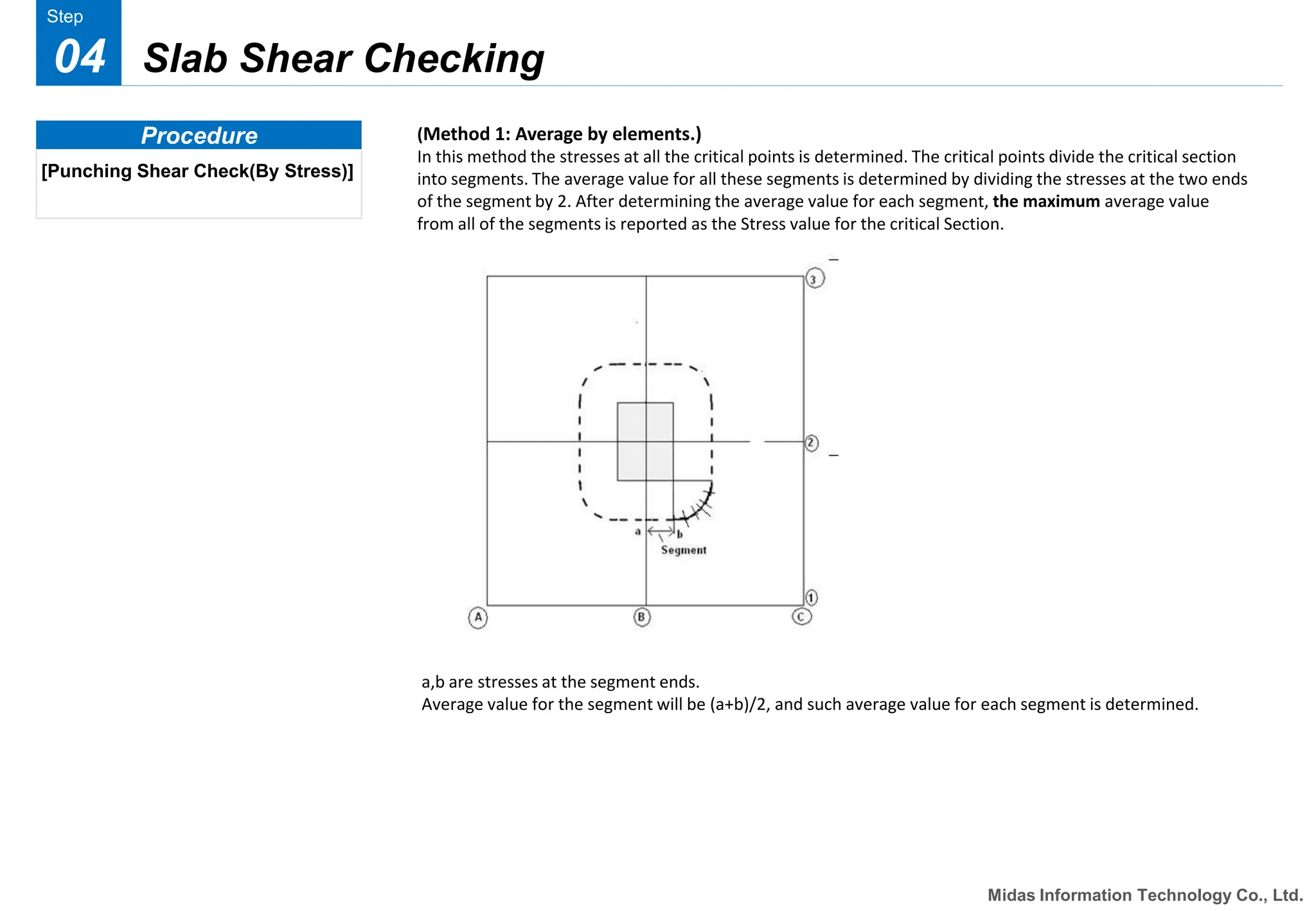 Step
04
Slab Shear Checking

Procedure
[Punching Shear Check(By Stress)]

(Method 1: Average by elements.)
In this method the stresses at all the critical points is determined. The critical points divide the critical section into segments. The average value for all these segments is determined by dividing the stresses at the two ends of the segment by 2. After determining the average value for each segment, the maximum average value from all of the segments is reported as the Stress value for the critical Section.

3
2
a
b
Segment
1
A
B
C

a,b are stresses at the segment ends.
Average value for the segment will be (a+b)/2, and such average value for each segment is determined.

Midas Information Technology Co., Ltd.