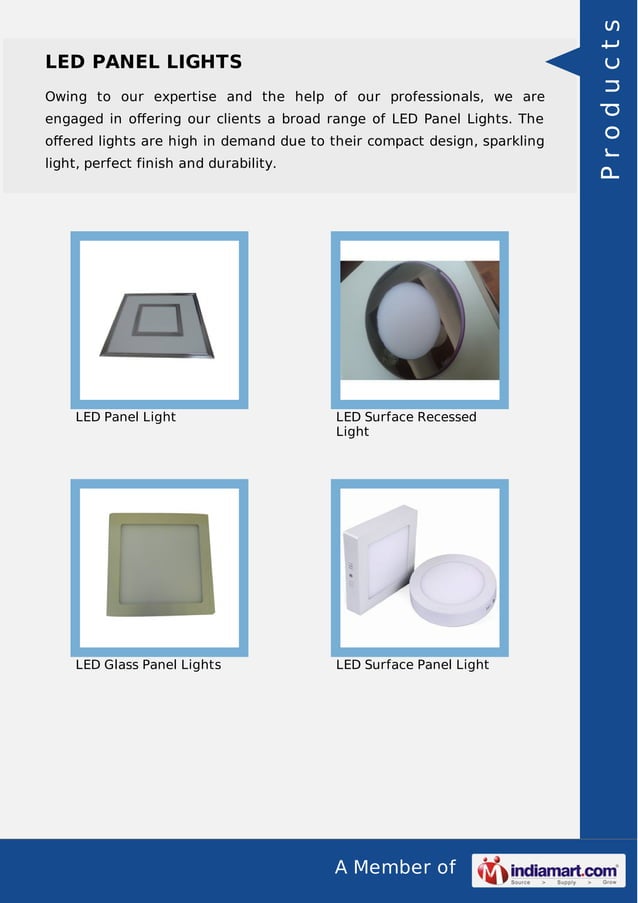 Products

LED PANEL LIGHTS

Owing to our expertise and the help of our professionals, we are engaged in offering our clients a broad range of LED Panel Lights. The offered lights are high in demand due to their compact design, sparkling light, perfect finish and durability.

LED Panel Light

LED Surface Recessed Light

LED Glass Panel Lights

LED Surface Panel Light

A Member of indiamart.com Source > Supply > Grow