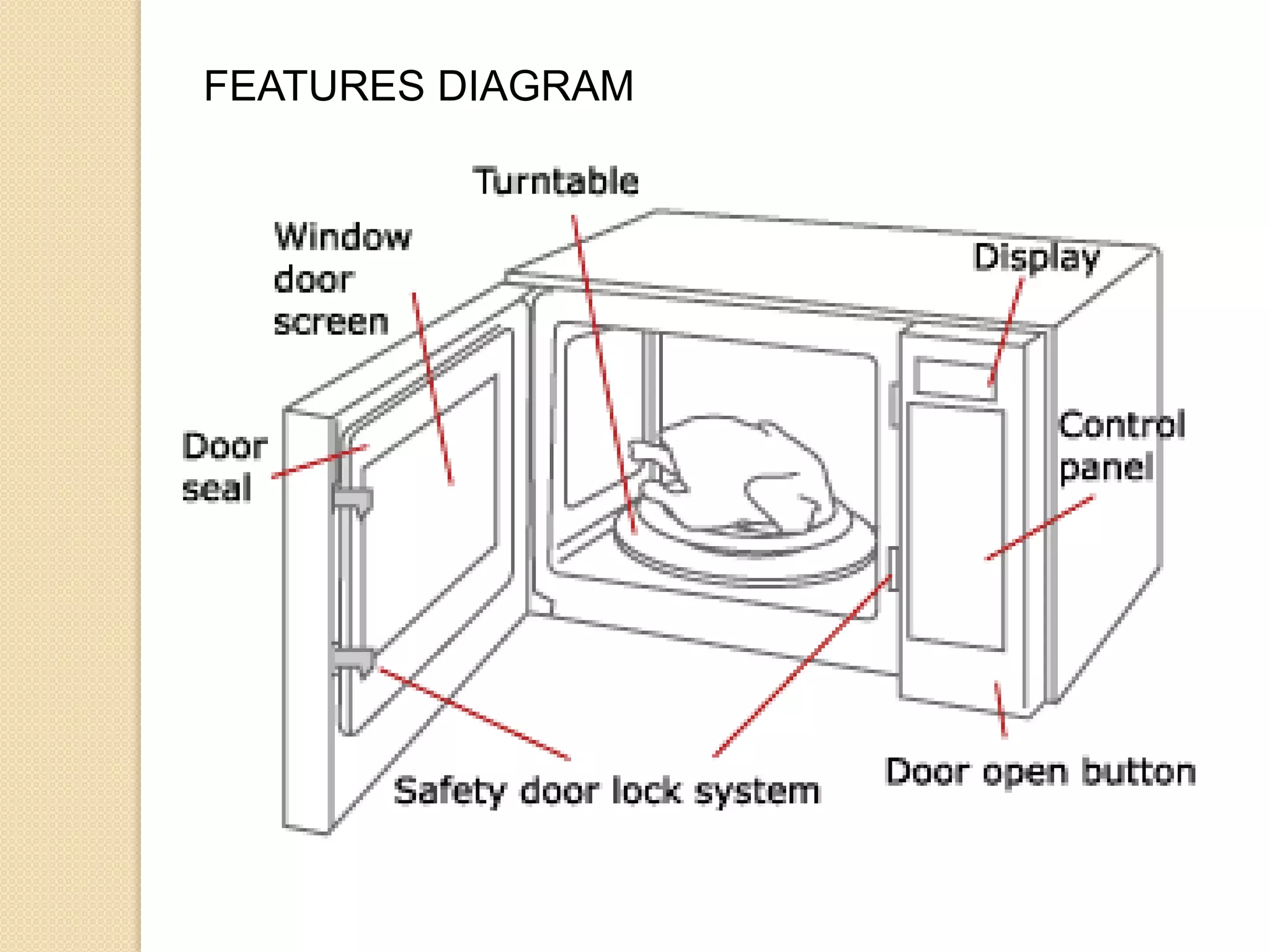 FEATURES DIAGRAM

Turntable

Window door screen

Display

Door seal

Control panel

Safety door lock system

Door open button