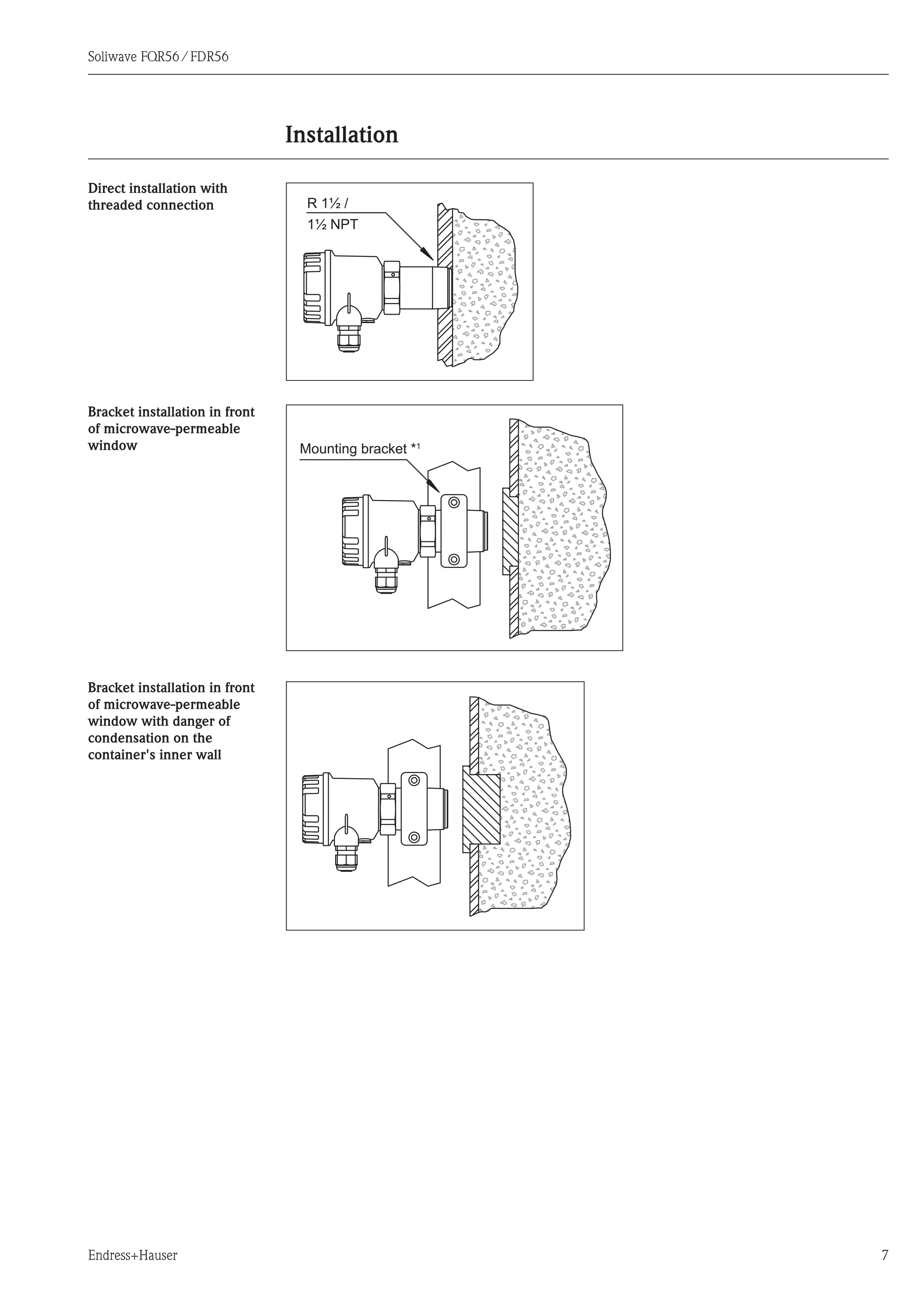 Soliwave FQR56 / FDR56

Installation

Direct installation with threaded connection

R 1½ /
1½ NPT

Bracket installation in front of microwave-permeable window

Mounting bracket *¹

Bracket installation in front of microwave-permeable window with danger of condensation on the container's inner wall

Endress+Hauser

7