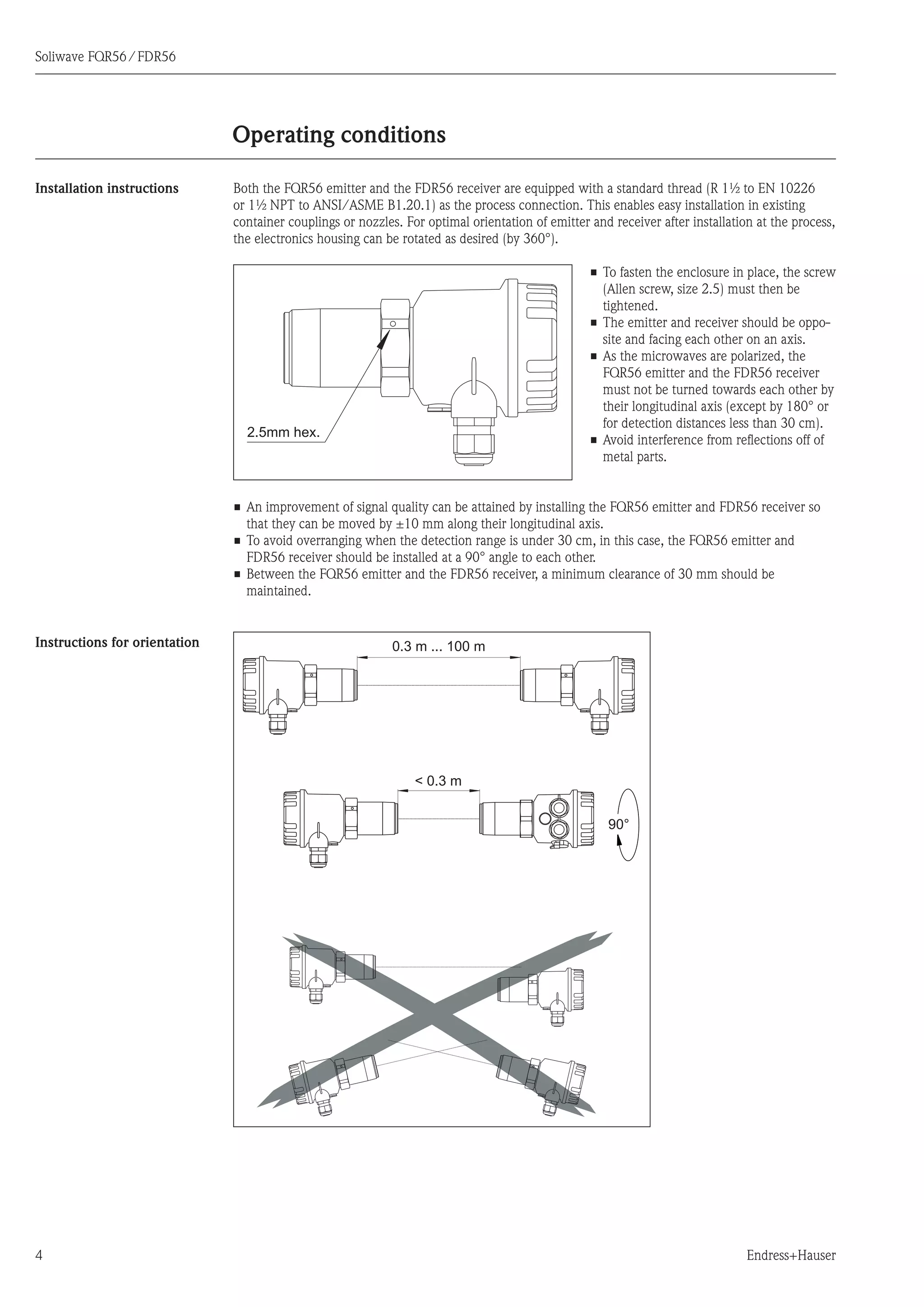 Soliwave FQR56 / FDR56

Operating conditions

Installation instructions

Both the FQR56 emitter and the FDR56 receiver are equipped with a standard thread (R 1½ to EN 10226 or 1½ NPT to ANSI/ASME B1.20.1) as the process connection. This enables easy installation in existing container couplings or nozzles. For optimal orientation of emitter and receiver after installation at the process, the electronics housing can be rotated as desired (by 360°).

2.5mm hex.

■ To fasten the enclosure in place, the screw (Allen screw, size 2.5) must then be tightened.
■ The emitter and receiver should be opposite and facing each other on an axis.
■ As the microwaves are polarized, the FQR56 emitter and the FDR56 receiver must not be turned towards each other by their longitudinal axis (except by 180° or for detection distances less than 30 cm).
■ Avoid interference from reflections off of metal parts.

■ An improvement of signal quality can be attained by installing the FQR56 emitter and FDR56 receiver so that they can be moved by ±10 mm along their longitudinal axis.
■ To avoid overranging when the detection range is under 30 cm, in this case, the FQR56 emitter and FDR56 receiver should be installed at a 90° angle to each other.
■ Between the FQR56 emitter and the FDR56 receiver, a minimum clearance of 30 mm should be maintained.

Instructions for orientation

0.3 m ... 100 m

< 0.3 m

90°

4

Endress+Hauser