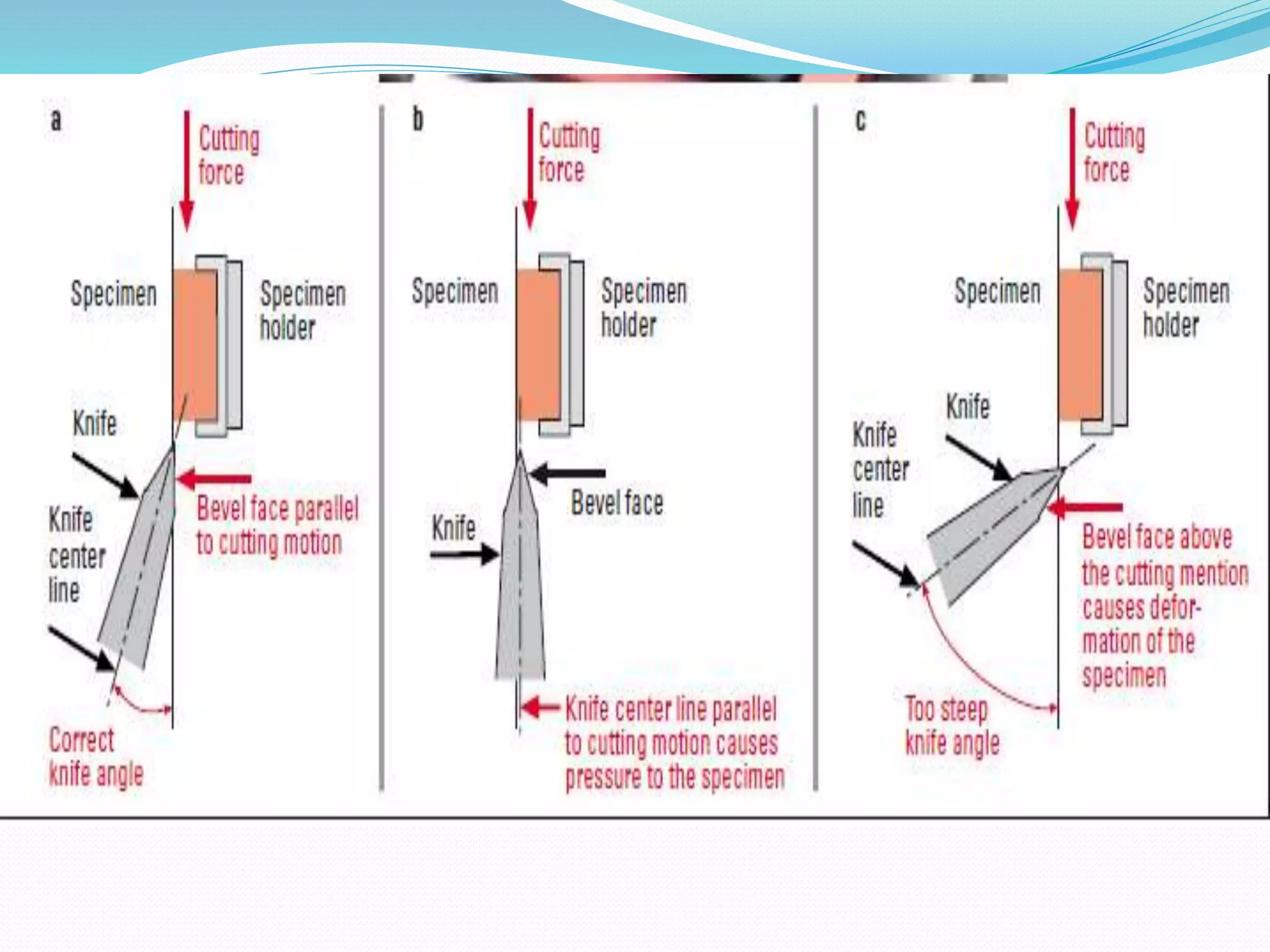 a

Cutting force

Specimen

Specimen holder

Knife

Knife center line

Bevel face parallel to cutting motion

Correct knife angle

b

Cutting force

Specimen

Specimen holder

Bevel face

Knife

Knife center line parallel to cutting motion causes pressure to the specimen

c

Cutting force

Specimen

Specimen holder

Knife

Knife center line

Bevel face above the cutting mention causes deformation of the specimen

Too steep knife angle