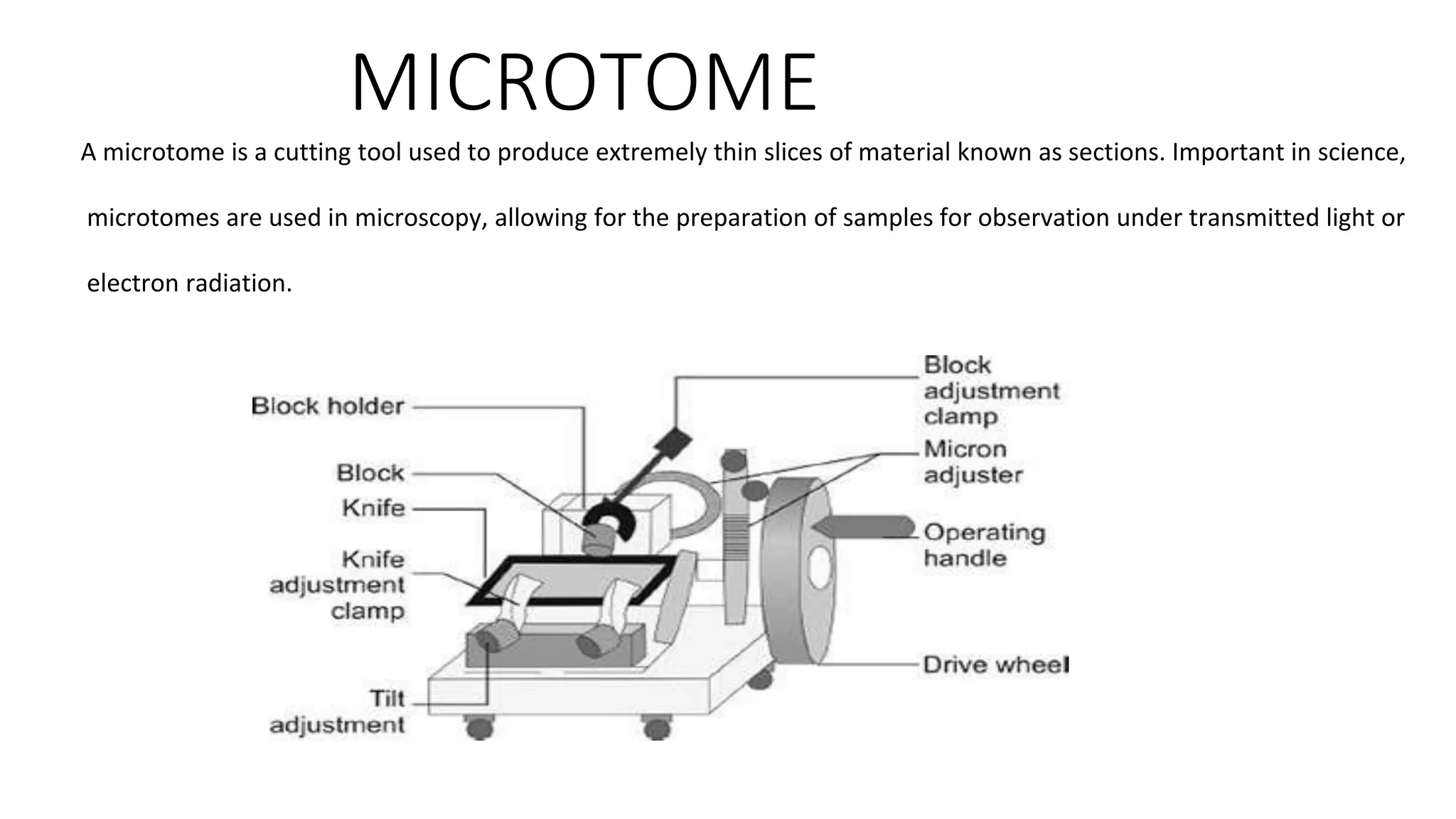 MICROTOME

A microtome is a cutting tool used to produce extremely thin slices of material known as sections. Important in science, microtomes are used in microscopy, allowing for the preparation of samples for observation under transmitted light or electron radiation.

Block holder
Block
Knife
Knife adjustment clamp
Tilt adjustment
Block adjustment clamp
Micron adjuster
Operating handle
Drive wheel