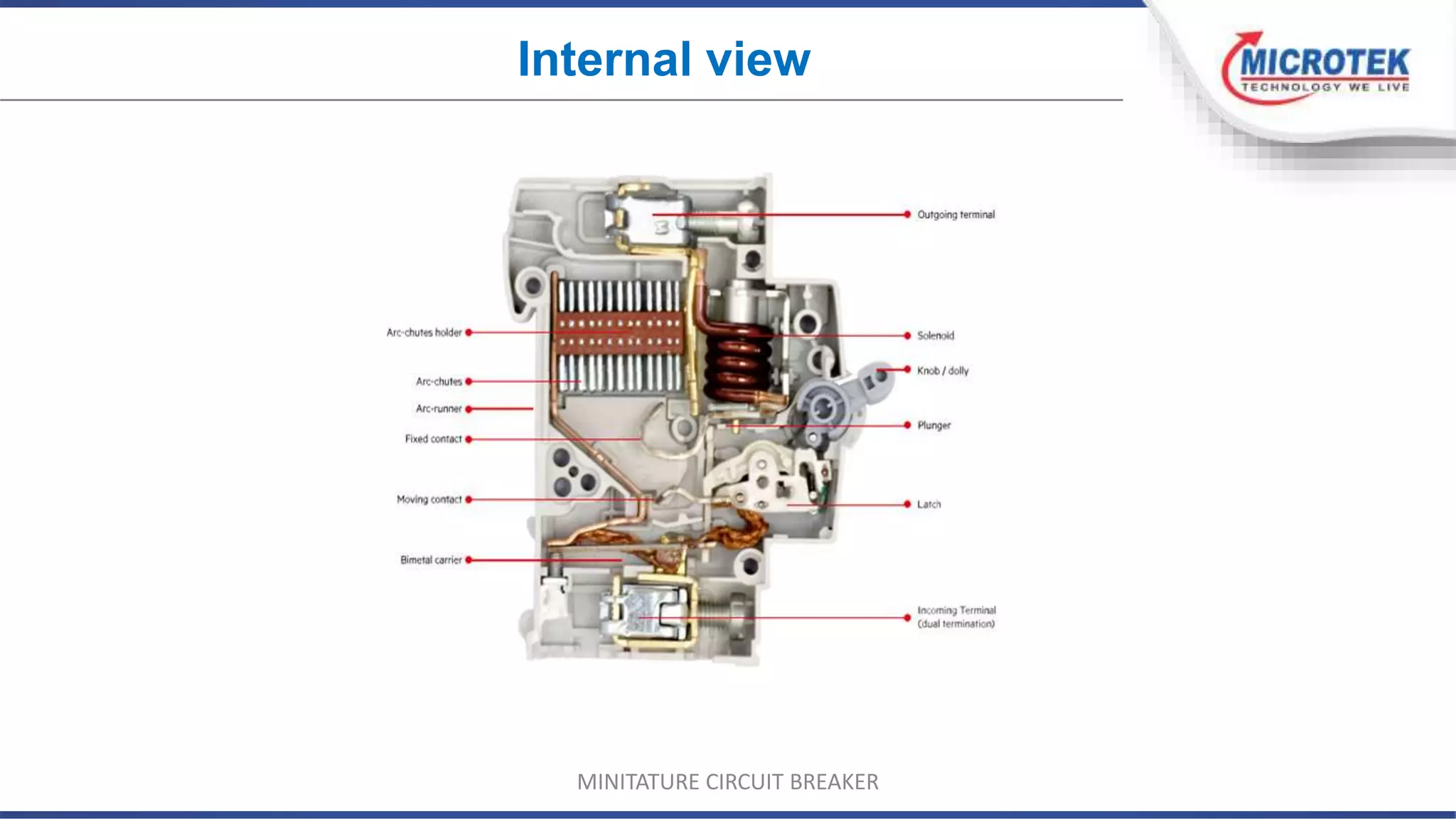 Internal view

MICROTEK
TECHNOLOGY WE LIVE

Arc-chutes holder
Arc-chutes
Arc-runner
Fixed contact
Moving contact
Bimetal carrier

Outgoing terminal
Solenoid
Knob / dolly
Plunger
Latch
Incoming Terminal (dual termination)

MINITATURE CIRCUIT BREAKER