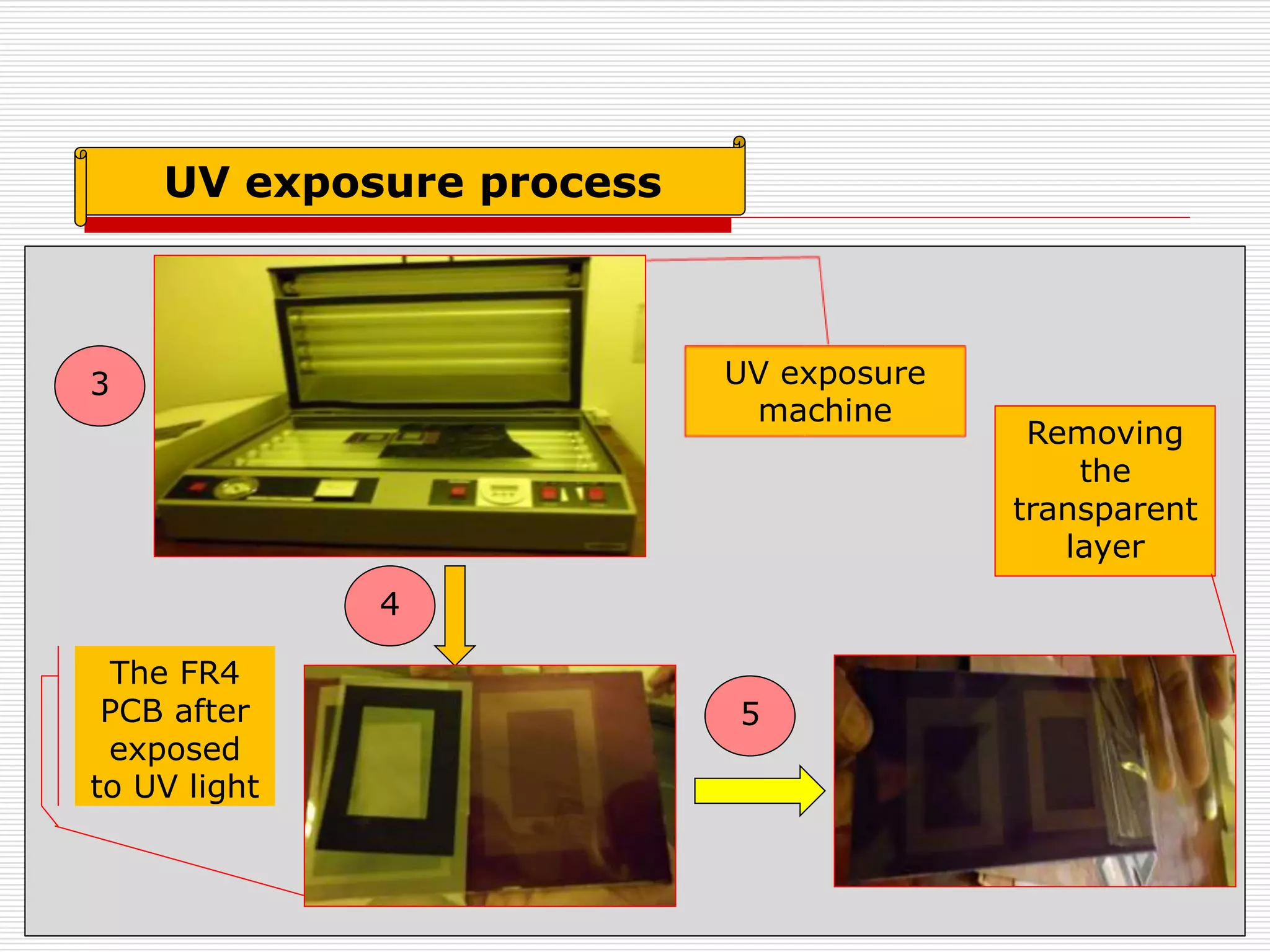 UV exposure process

3

UV exposure machine

Removing the transparent layer

4

The FR4 PCB after exposed to UV light

5