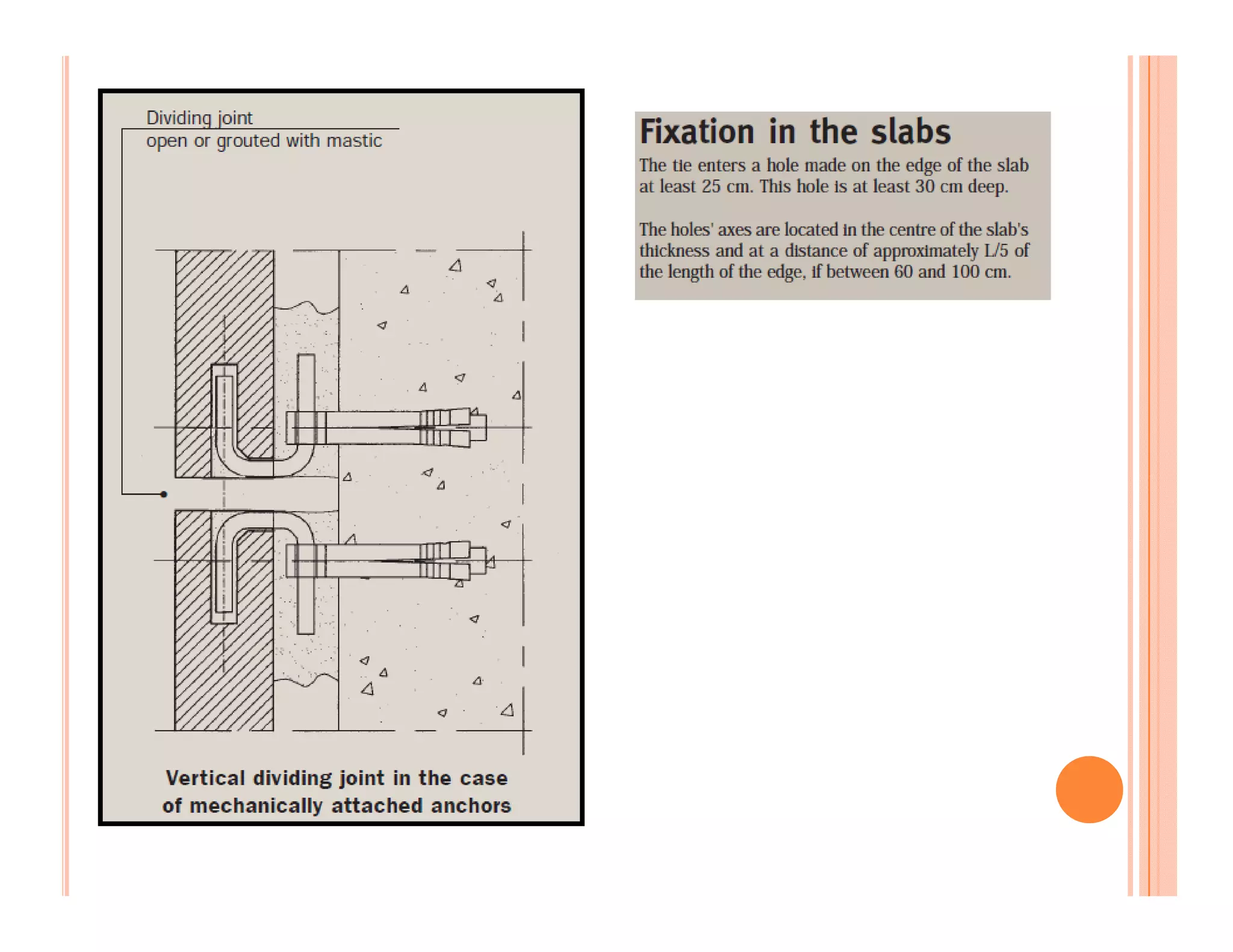 Dividing joint
open or grouted with mastic

Vertical dividing joint in the case of mechanically attached anchors

Fixation in the slabs

The tie enters a hole made on the edge of the slab at least 25 cm. This hole is at least 30 cm deep.

The holes' axes are located in the centre of the slab's thickness and at a distance of approximately L/5 of the length of the edge, if between 60 and 100 cm.