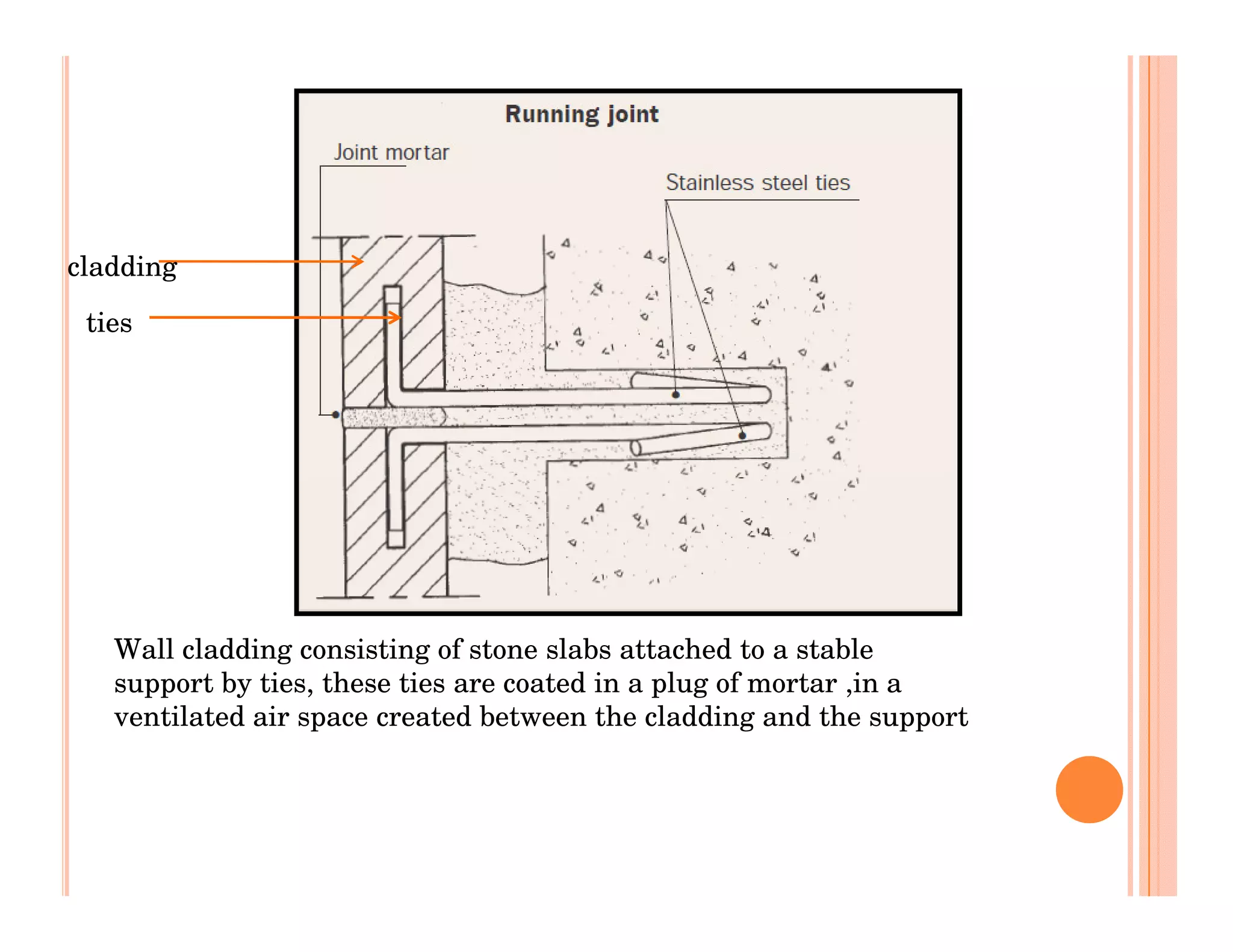 Running joint

Joint mortar

Stainless steel ties

cladding

ties

Wall cladding consisting of stone slabs attached to a stable support by ties, these ties are coated in a plug of mortar ,in a ventilated air space created between the cladding and the support