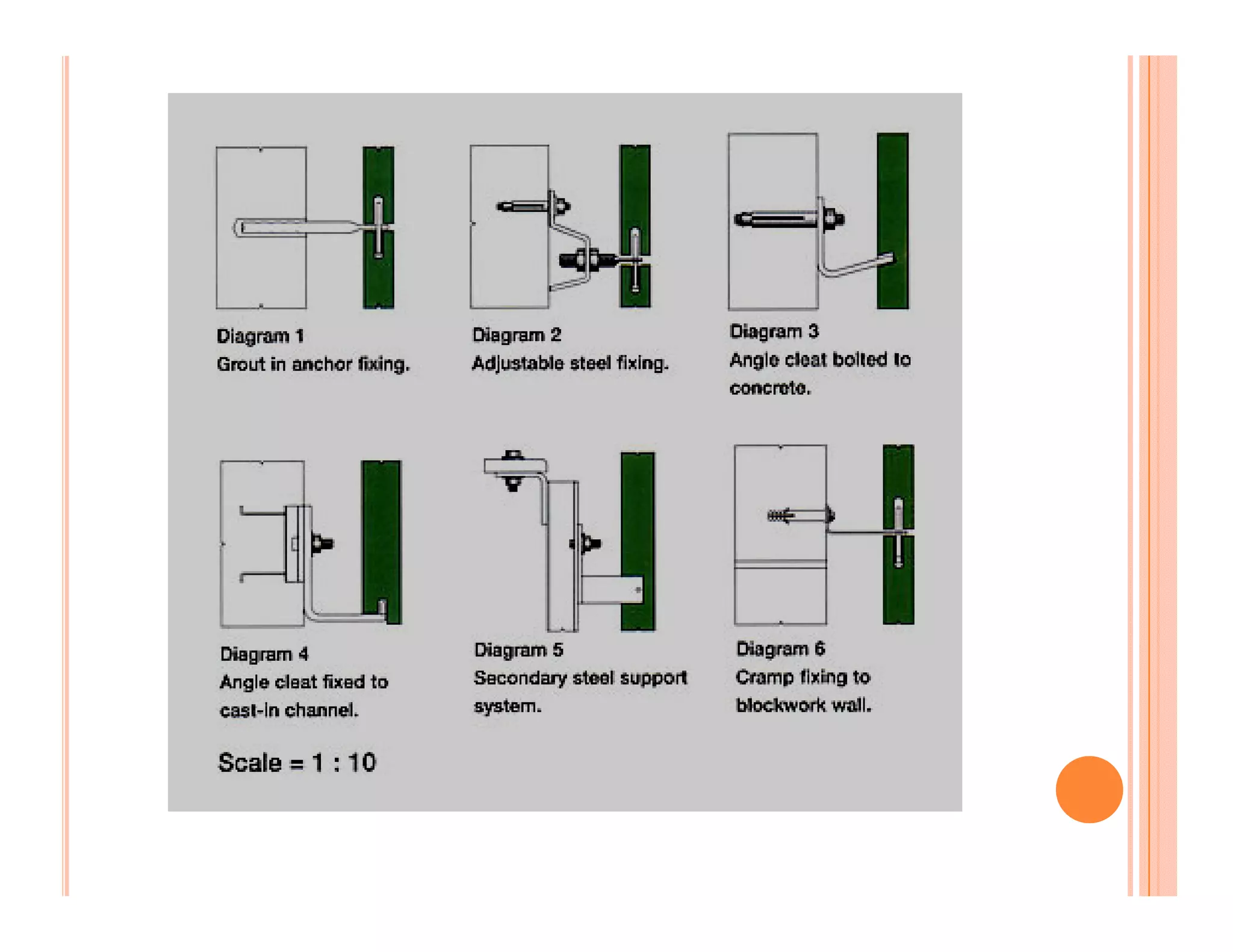 Diagram 1
Grout in anchor fixing.

Diagram 2
Adjustable steel fixing.

Diagram 3
Angle cleat bolted to concrete.

Diagram 4
Angle cleat fixed to cast-in channel.

Diagram 5
Secondary steel support system.

Diagram 6
Cramp fixing to blockwork wall.

Scale = 1 : 10