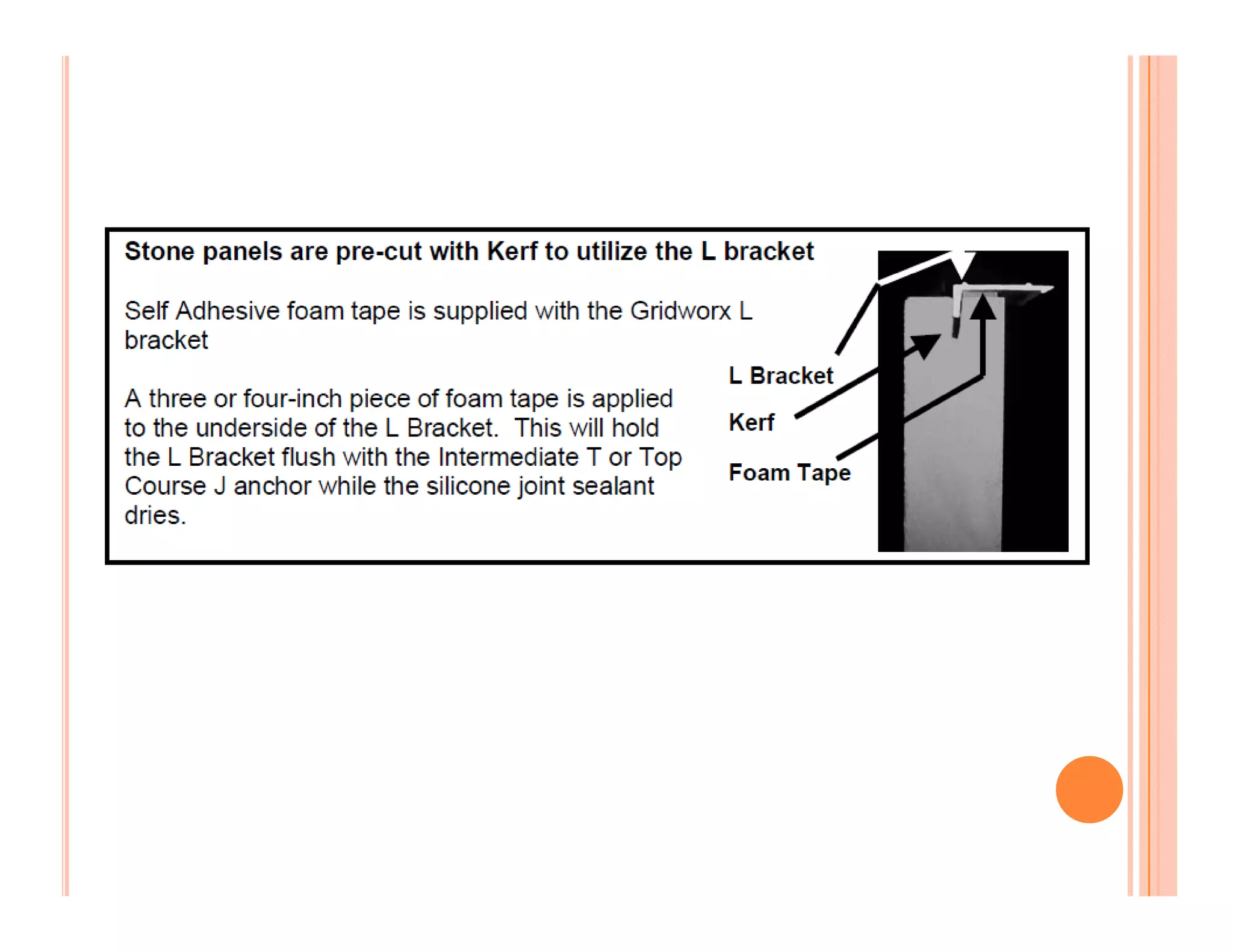 Stone panels are pre-cut with Kerf to utilize the L bracket

Self Adhesive foam tape is supplied with the Gridworx L bracket

A three or four-inch piece of foam tape is applied to the underside of the L Bracket. This will hold the L Bracket flush with the Intermediate T or Top Course J anchor while the silicone joint sealant dries.

L Bracket

Kerf

Foam Tape