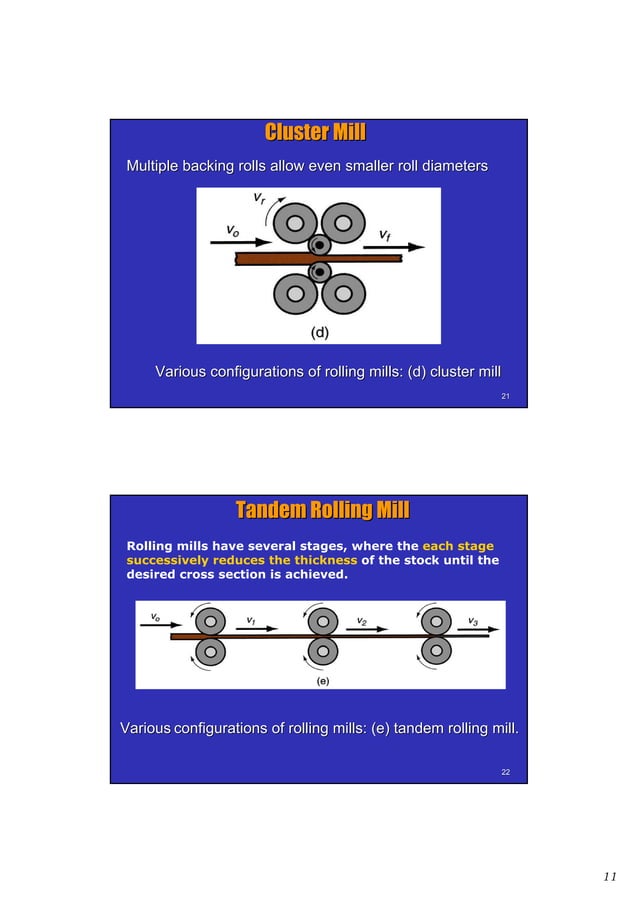 Cluster Mill

Multiple backing rolls allow even smaller roll diameters

$v_r$

$v_o$

$v_f$

(d)

Various configurations of rolling mills: (d) cluster mill

21

Tandem Rolling Mill

Rolling mills have several stages, where the each stage successively reduces the thickness of the stock until the desired cross section is achieved.

$v_o$

$v_1$

$v_2$

$v_3$

(e)

Various configurations of rolling mills: (e) tandem rolling mill.

22

11