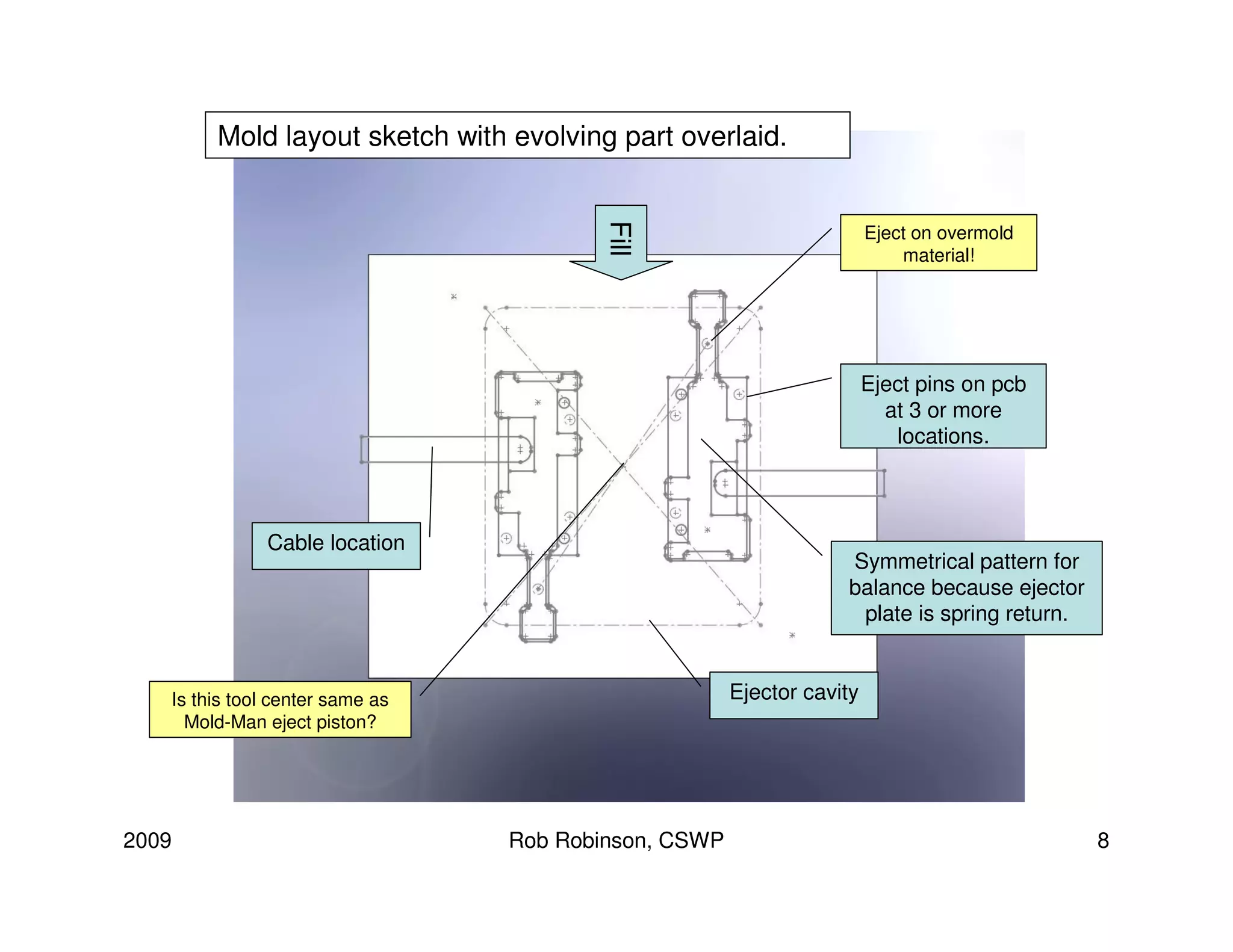 Mold layout sketch with evolving part overlaid.

Fill

Eject on overmold material!

Eject pins on pcb at 3 or more locations.

Cable location

Symmetrical pattern for balance because ejector plate is spring return.

Ejector cavity

Is this tool center same as Mold-Man eject piston?

2009

Rob Robinson, CSWP

8