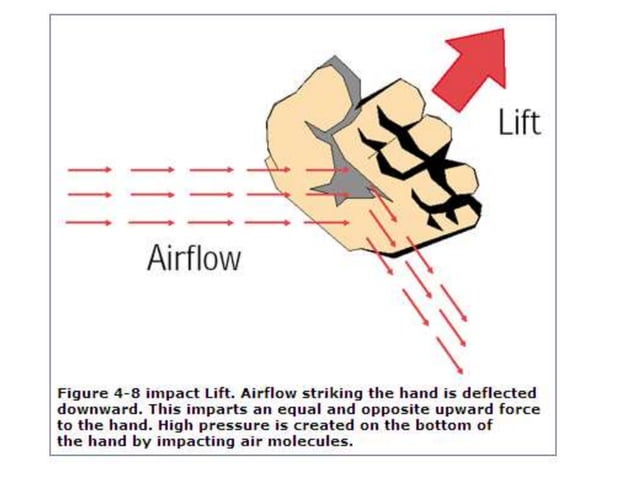 Lift

Airflow

Figure 4-8 impact Lift. Airflow striking the hand is deflected downward. This imparts an equal and opposite upward force to the hand. High pressure is created on the bottom of the hand by impacting air molecules.