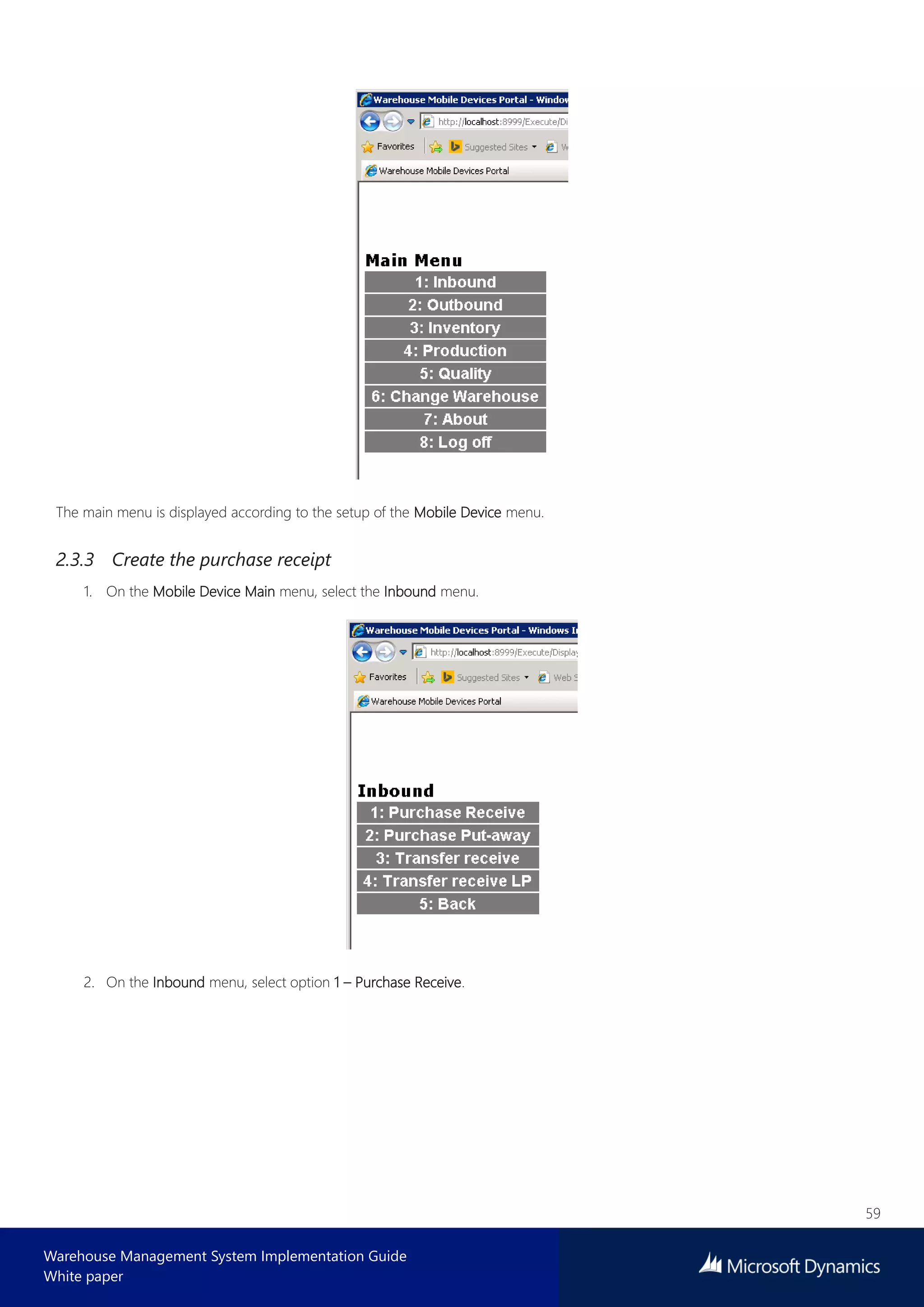 Warehouse Mobile Devices Portal - Window

http://localhost:8999/Execute/Di

Favorites Suggested Sites W

Warehouse Mobile Devices Portal

Main Menu

1: Inbound

2: Outbound

3: Inventory

4: Production

5: Quality

6: Change Warehouse

7: About

8: Log off

The main menu is displayed according to the setup of the Mobile Device menu.

2.3.3 Create the purchase receipt

1. On the Mobile Device Main menu, select the Inbound menu.

Warehouse Mobile Devices Portal - Windows I

http://localhost:8999/Execute/Display

Favorites Suggested Sites Web S

Warehouse Mobile Devices Portal

Inbound

1: Purchase Receive

2: Purchase Put-away

3: Transfer receive

4: Transfer receive LP

5: Back

2. On the Inbound menu, select option 1 – Purchase Receive.

59

Warehouse Management System Implementation Guide
White paper

Microsoft Dynamics